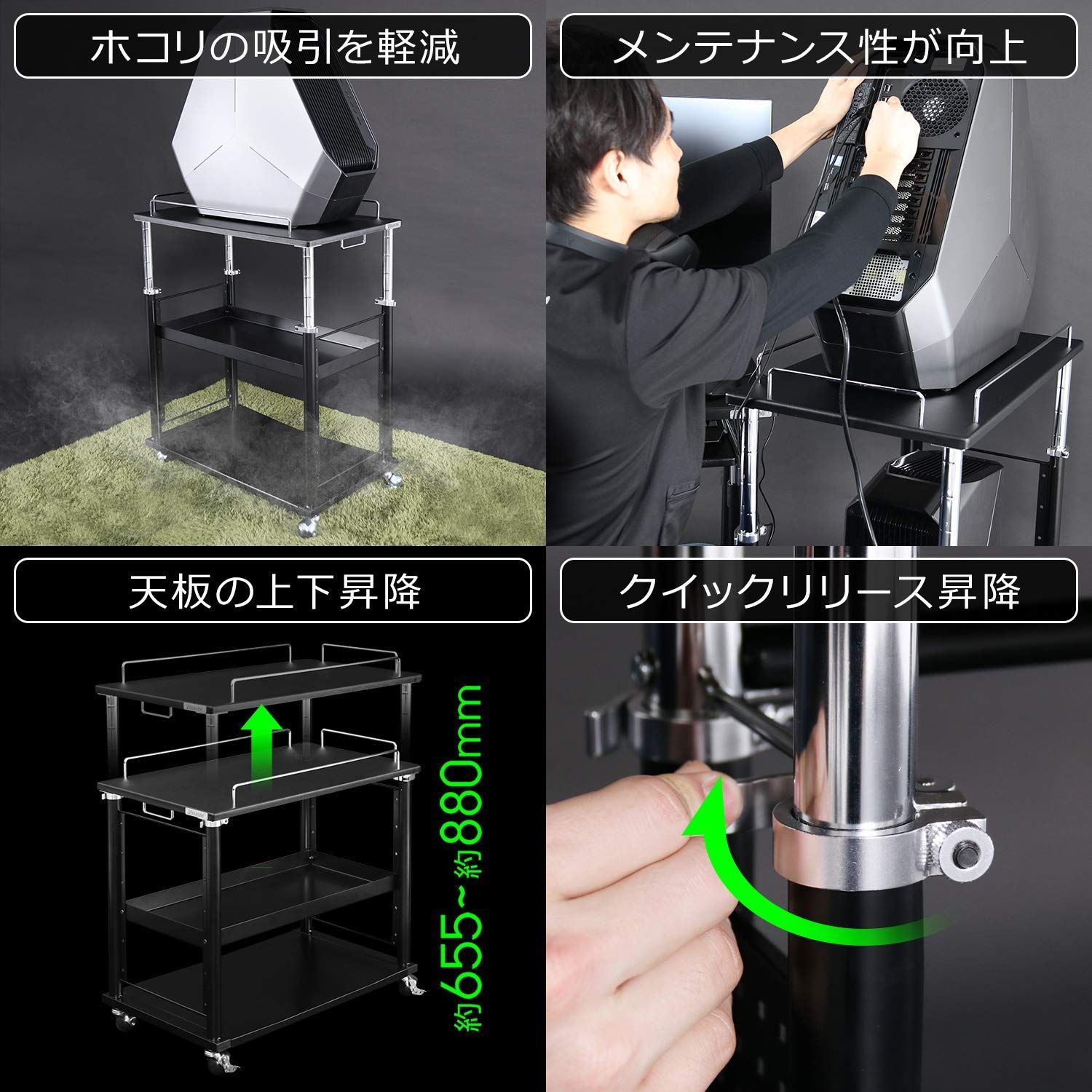 ホコリの吸引を軽減

メンテナンス性が向上

天板の上下昇降

約655~約880mm

クイックリリース昇降