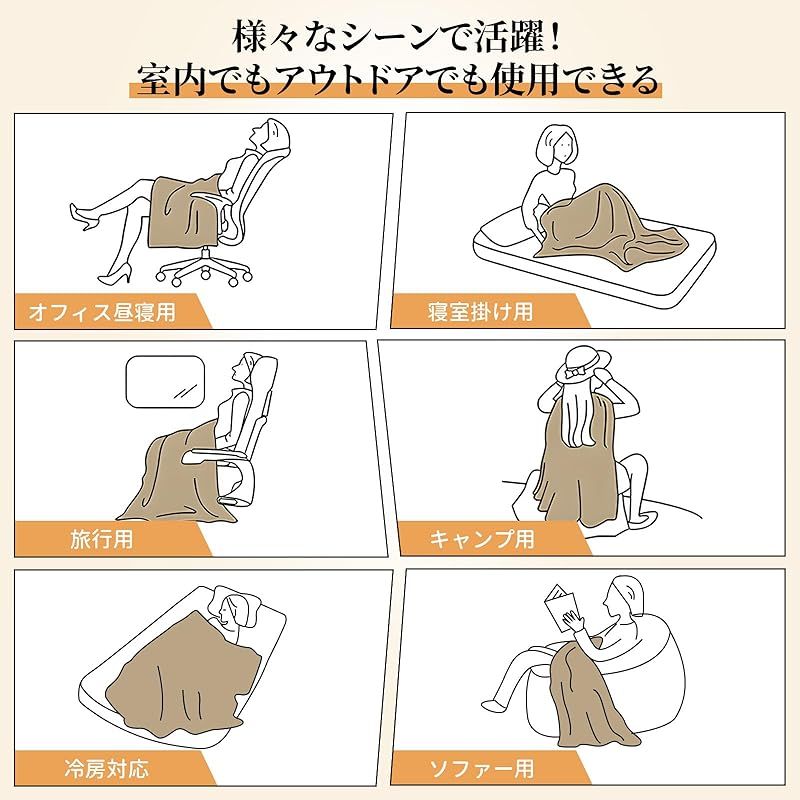 様々なシーンで活躍！
室内でもアウトドアでも使用できる

オフィス昼寝用

寝室掛け用

旅行用

キャンプ用

冷房対応

ソファー用