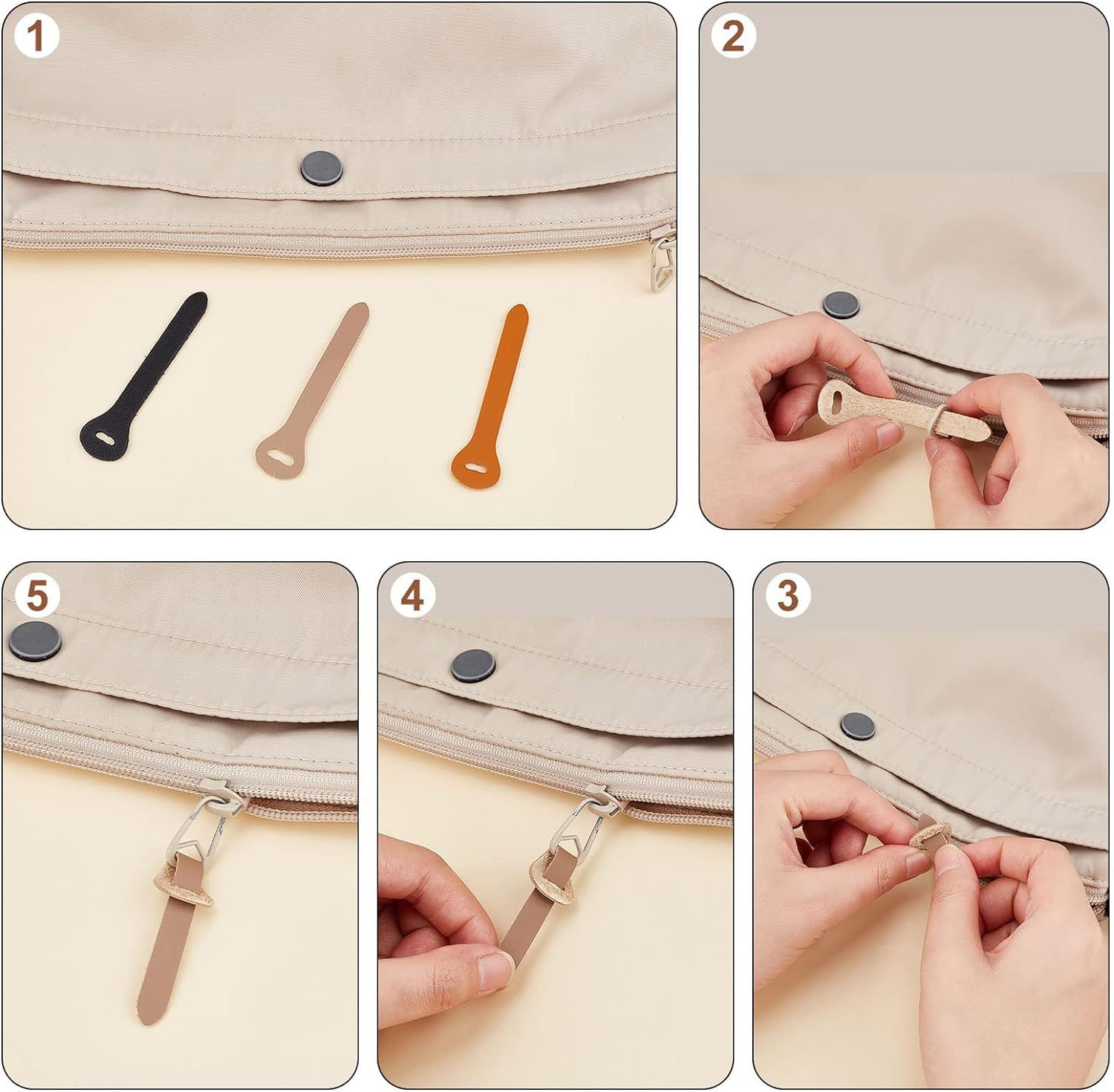 1

2

5

4

3