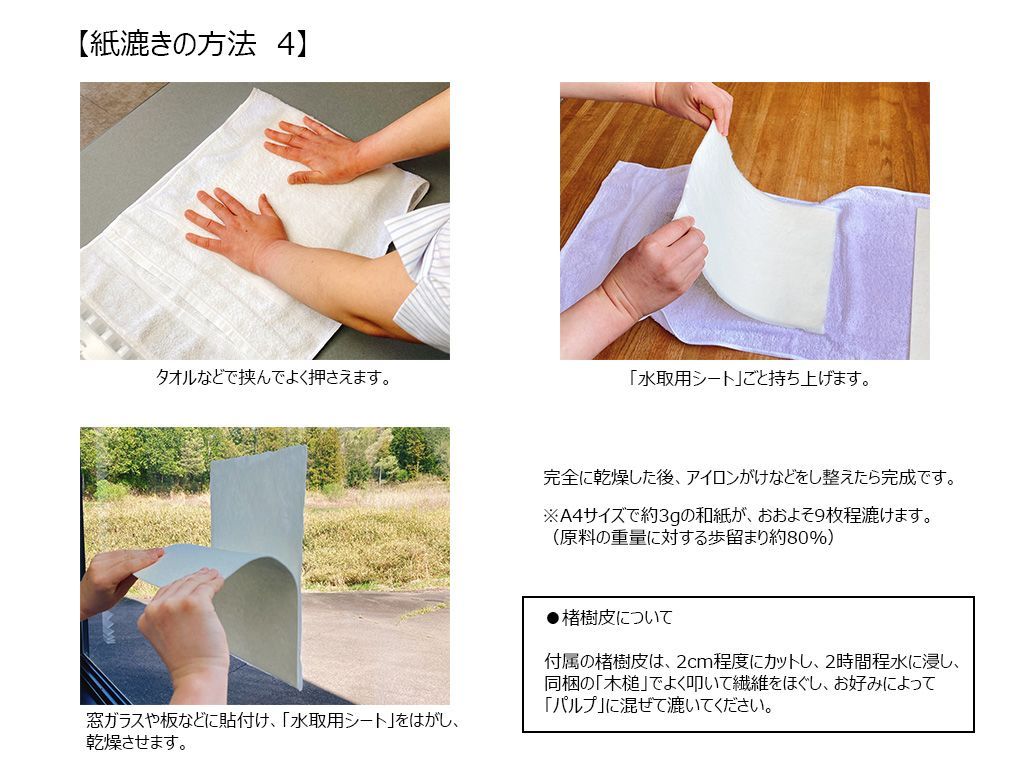 【紙漉きの方法　4】

タオルなどで挟んでよく押さえます。

「水取用シート」ごと持ち上げます。

窓ガラスや板などに貼付け、「水取用シート」をはがし、乾燥させます。

完全に乾燥した後、アイロンがけなどをし整えたら完成です。

※A4サイズで約3gの和紙が、おおよそ9枚程漉けます。
（原料の重量に対する歩留まり約80%）

●楮樹皮について

付属の楮樹皮は、2cm程度にカットし、2時間程水に浸し、同梱の「木槌」でよく叩いて繊維をほぐし、お好みによって「パルプ」に混ぜて漉いてください。