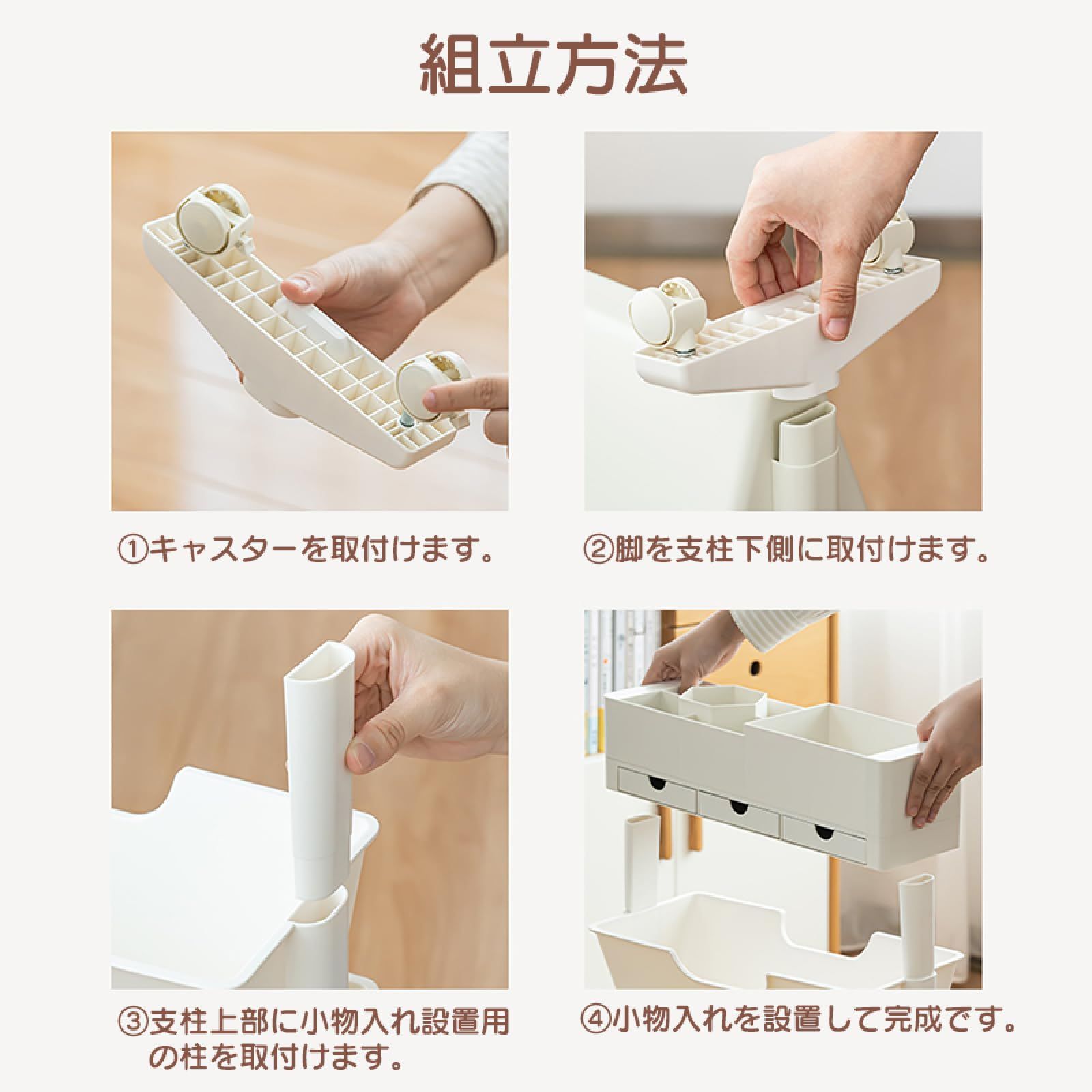 組立方法

①キャスターを取付けます。

②脚を支柱下側に取付けます。

③支柱上部に小物入れ設置用の柱を取付けます。

④小物入れを設置して完成です。