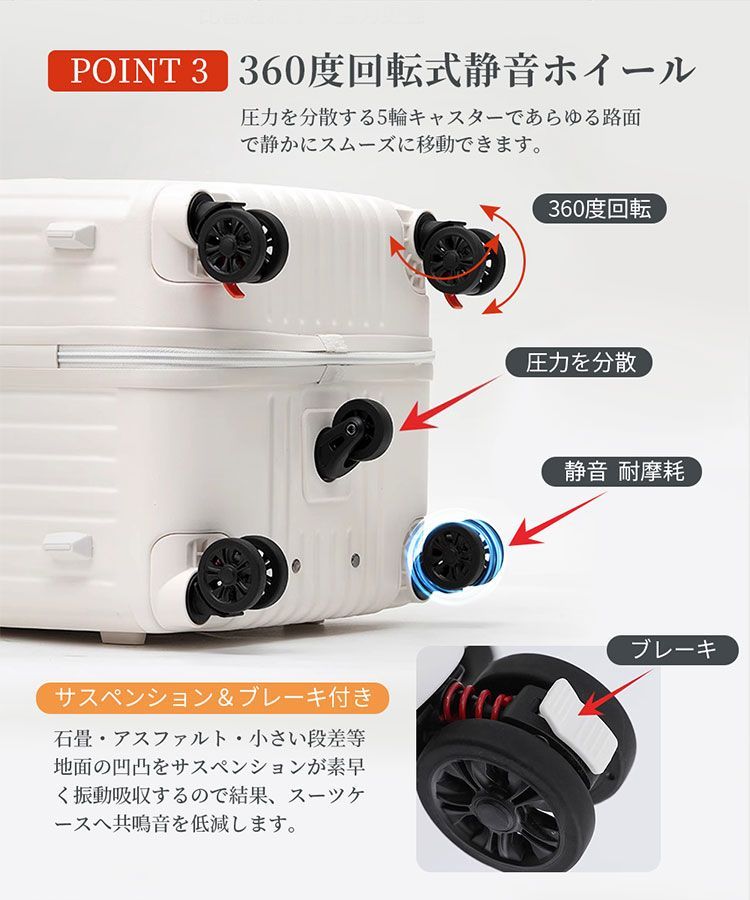 POINT 3 360度回転式静音ホイール

圧力を分散する5輪キャスターであらゆる路面で静かにスムーズに移動できます。

360度回転

圧力を分散

静音 耐摩耗

ブレーキ

サスペンション＆ブレーキ付き

石畳・アスファルト・小さい段差等地面の凹凸をサスペンションが素早く振動吸収するので結果、スーツケースへ共鳴音を低減します。