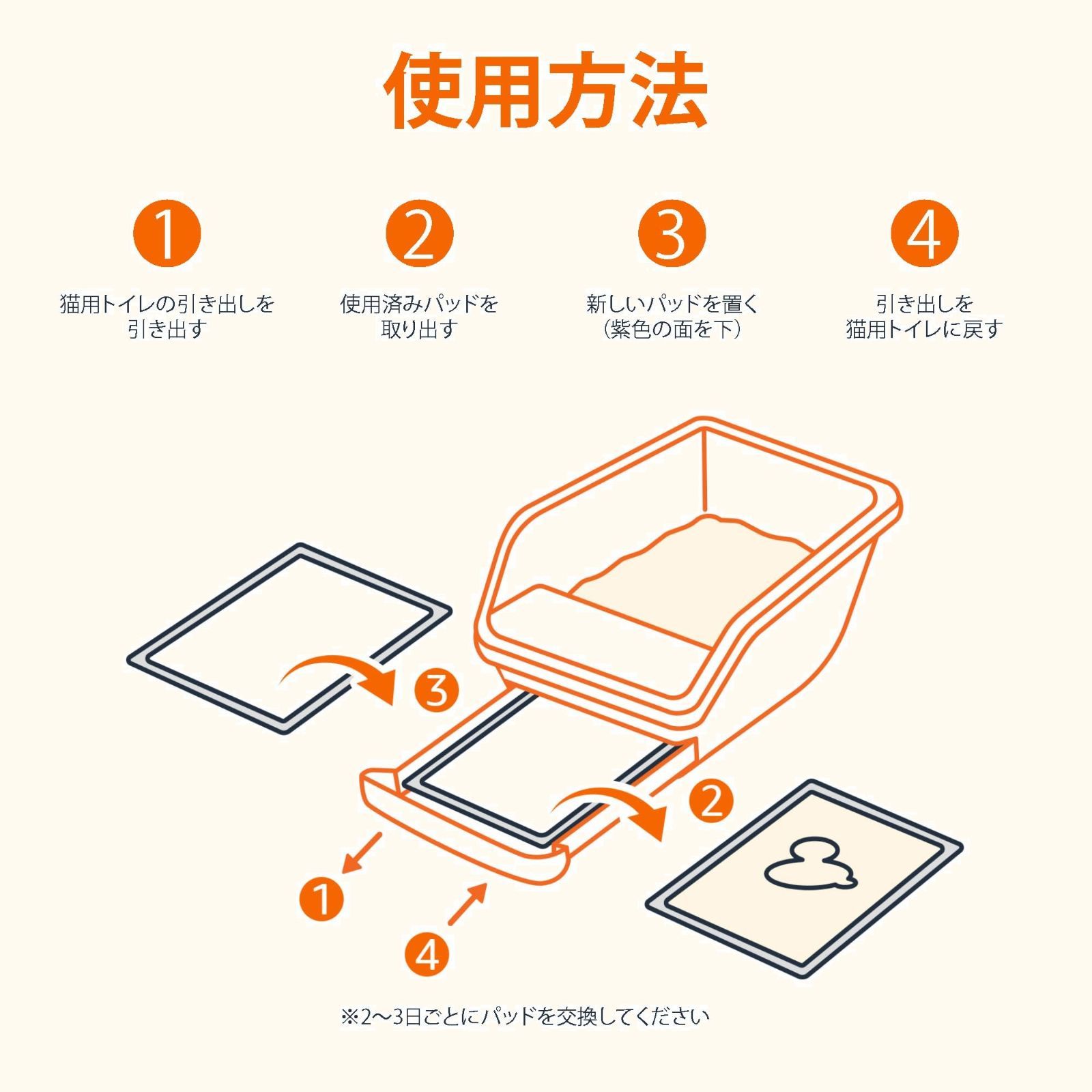 使用方法

1
猫用トイレの引き出しを引き出す

2
使用済みパッドを取り出す

3
新しいパッドを置く（紫色の面を下）

4
引き出しを猫用トイレに戻す

3

2

1

4

※2〜3日ごとにパッドを交換してください