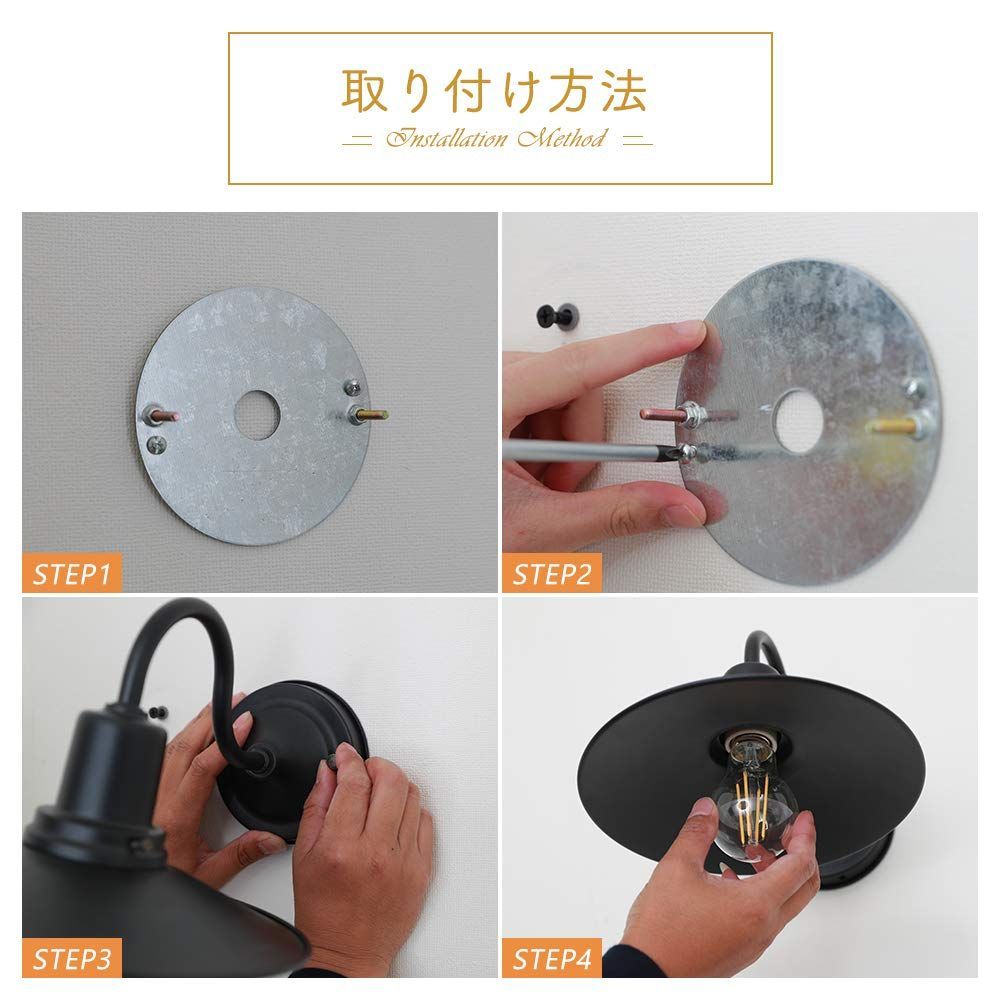 取り付け方法

Installation Method

STEP1

STEP2

STEP3

STEP4