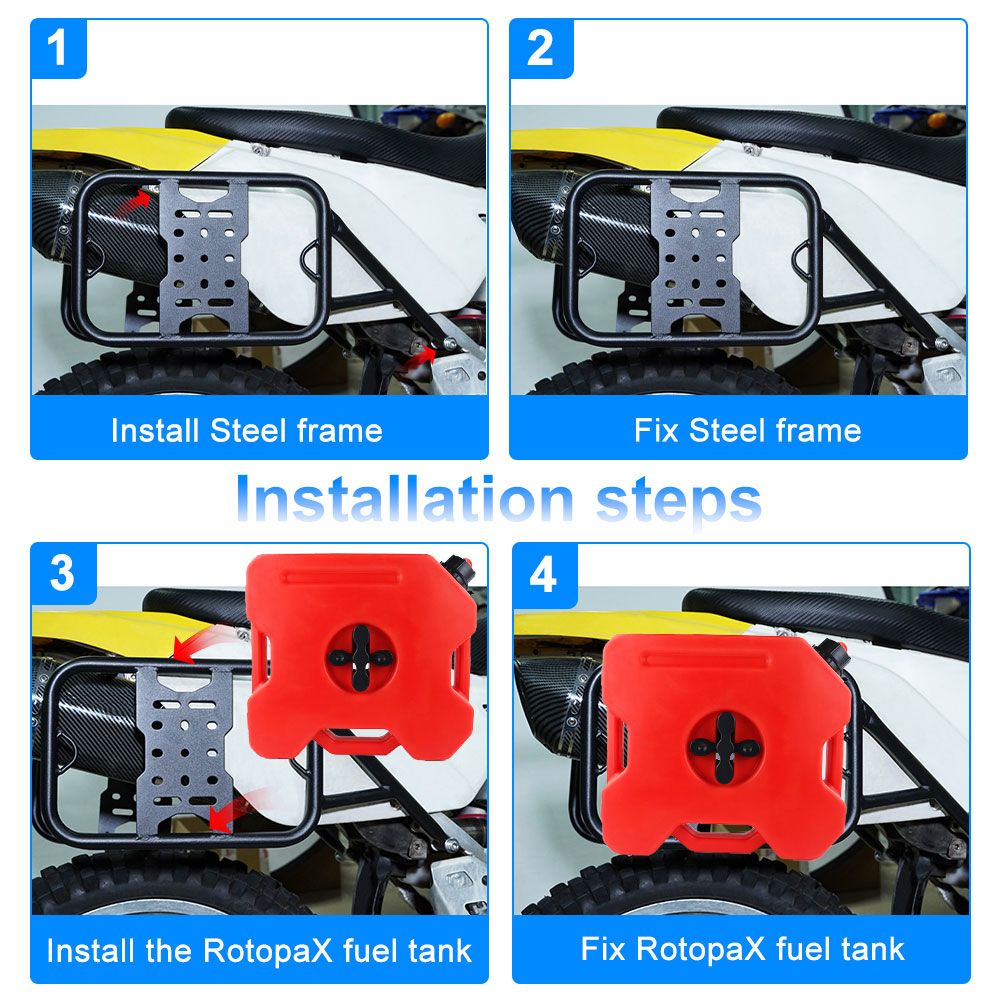 1

Install Steel frame

2

Fix Steel frame

Installation steps

3

Install the RotopaX fuel tank

4

Fix RotopaX fuel tank