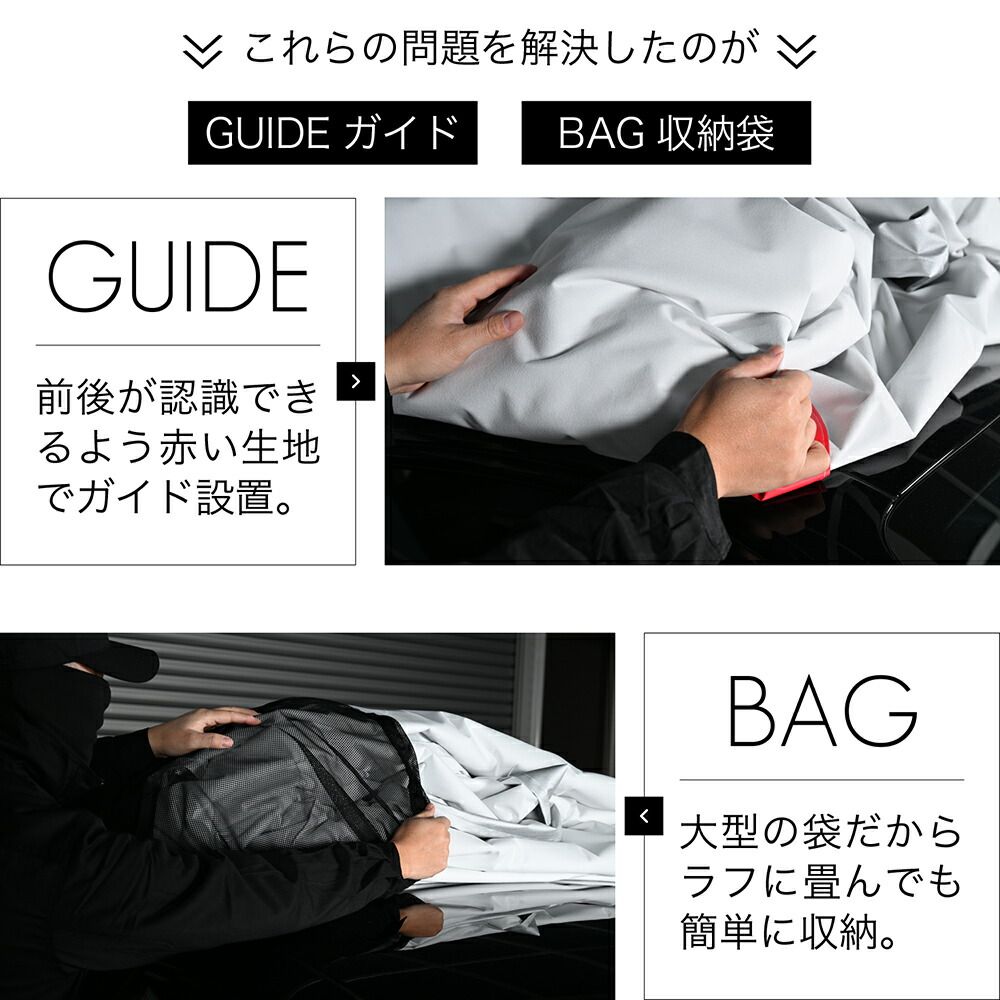 これらの問題を解決したのが

GUIDE ガイド

BAG 収納袋

GUIDE

前後が認識できるよう赤い生地でガイド設置。

BAG

大型の袋だからラフに畳んでも簡単に収納。