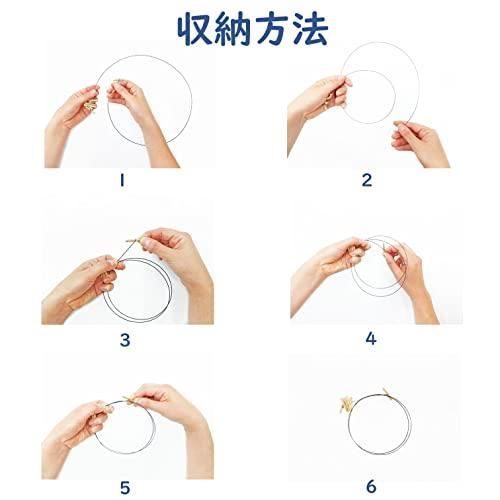 収納方法

1

2

3

4

5

6