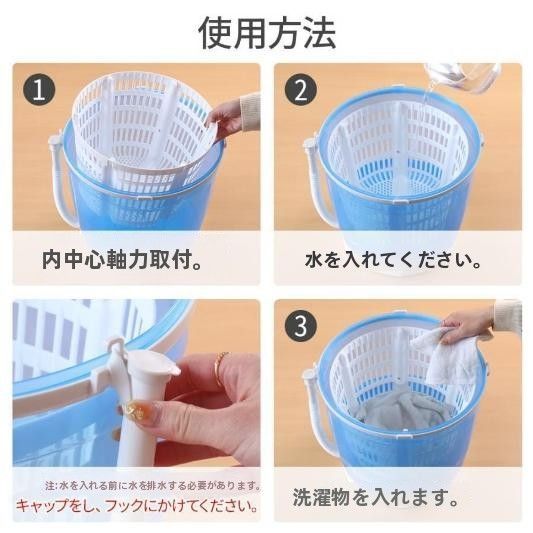 使用方法

1

内中心軸力取付。

2

水を入れてください。

注:水を入れる前に水を排水する必要があります。

キャップをし、フックにかけてください。

3

洗濯物を入れます。