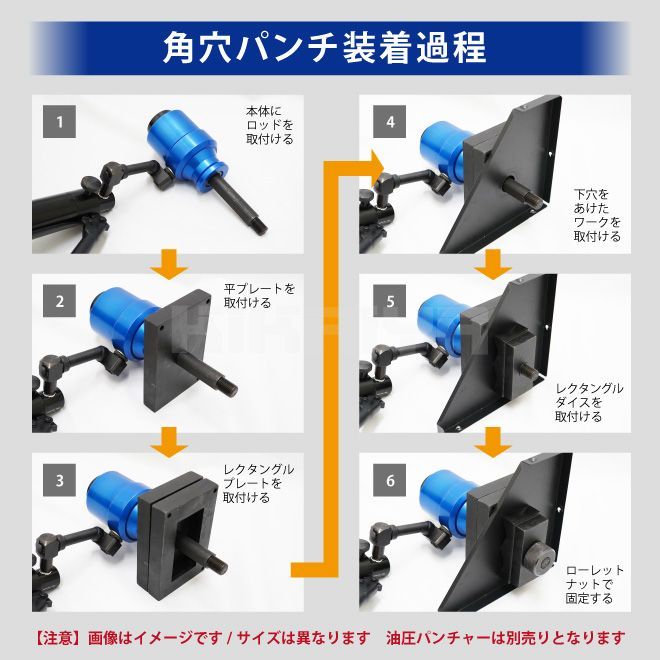 角穴パンチ装着過程

1
本体にロッドを取付ける

2
平プレートを取付ける

3
レクタングルプレートを取付ける

4
下穴をあけたワークを取付ける

5
レクタングルダイスを取付ける

6
ローレットナットで固定する

【注意】画像はイメージです / サイズは異なります　油圧パンチャーは別売りとなります