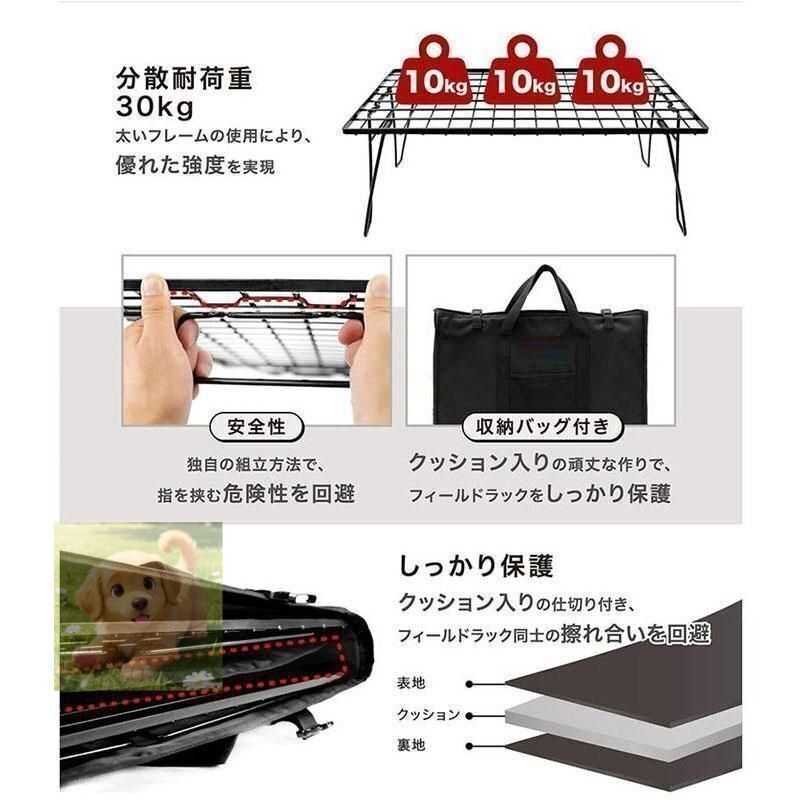 分散耐荷重
30kg
太いフレームの使用により、
優れた強度を実現

10kg 10kg 10kg

安全性
独自の組立方法で、
指を挟む危険性を回避

収納バッグ付き
クッション入りの頑丈な作りで、
フィールドラックをしっかり保護

しっかり保護
クッション入りの仕切り付き、
フィールドラック同士の擦れ合いを回避

表地
クッション
裏地