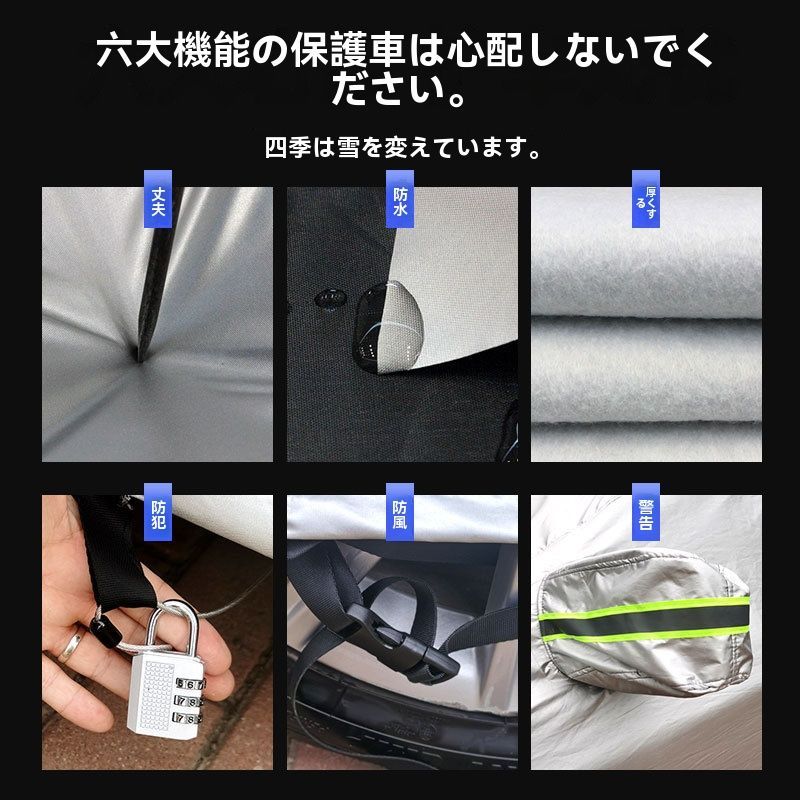 六大機能の保護車は心配しないでください。

四季は雪を変えています。

丈夫

防水

厚くする

防犯

防風

警告