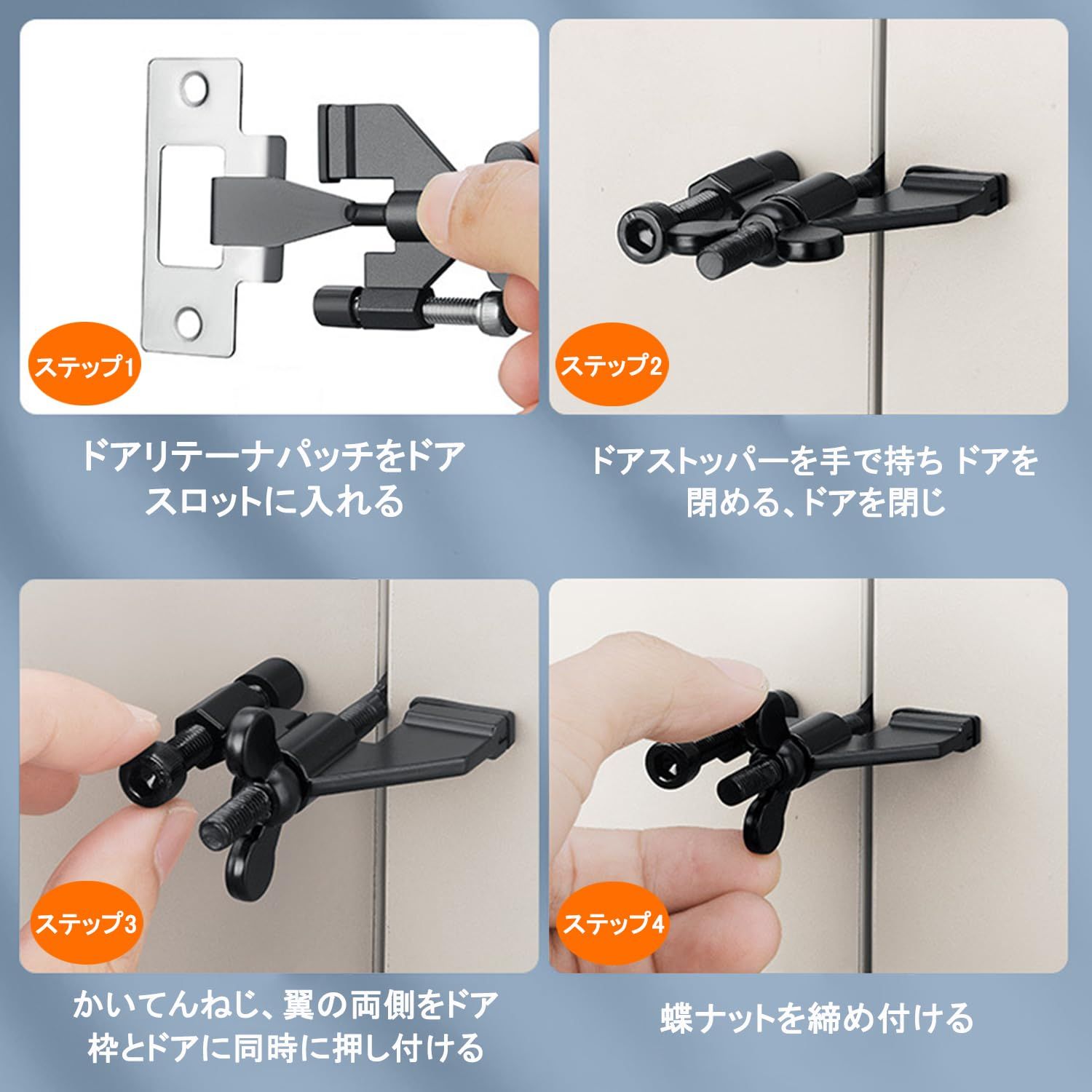 ステップ1

ドアリテーナパッチをドアスロットに入れる

ステップ2

ドアストッパーを手で持ち ドアを閉める、ドアを閉じ

ステップ3

かいてんねじ、翼の両側をドア枠とドアに同時に押し付ける

ステップ4

蝶ナットを締め付ける