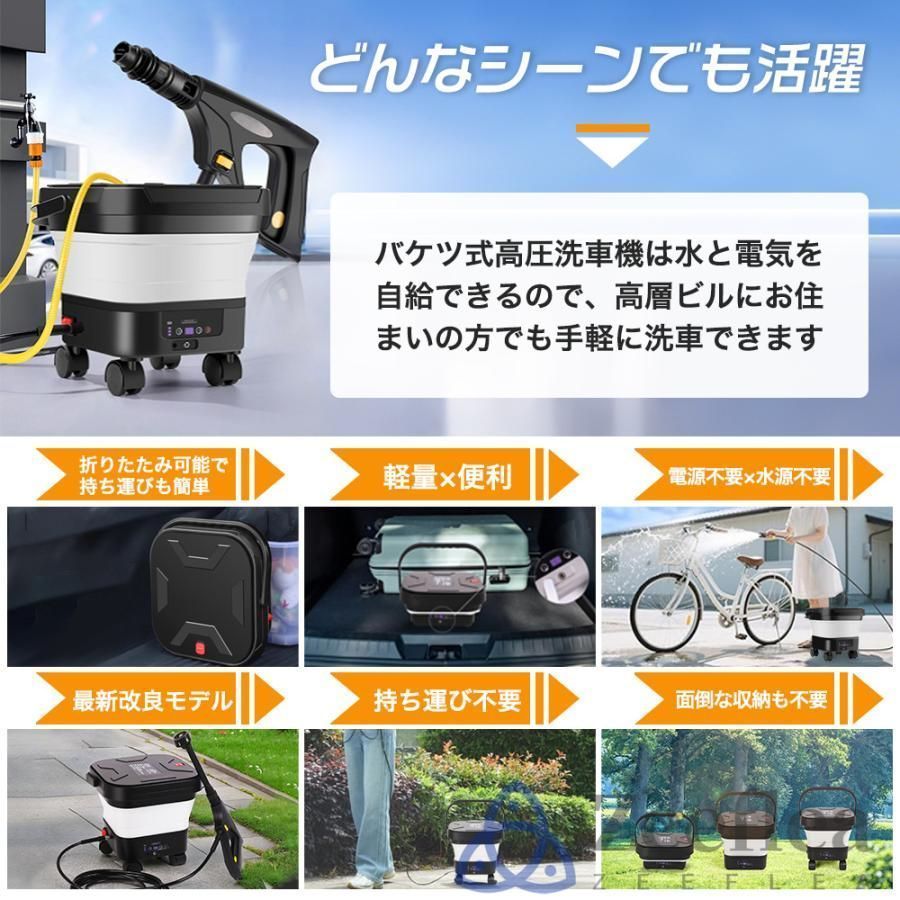 どんなシーンでも活躍

バケツ式高圧洗車機は水と電気を自給できるので、高層ビルにお住まいの方でも手軽に洗車できます

折りたたみ可能で持ち運びも簡単

軽量×便利

電源不要×水源不要

最新改良モデル

持ち運び不要

面倒な収納も不要

ZEEFLEA