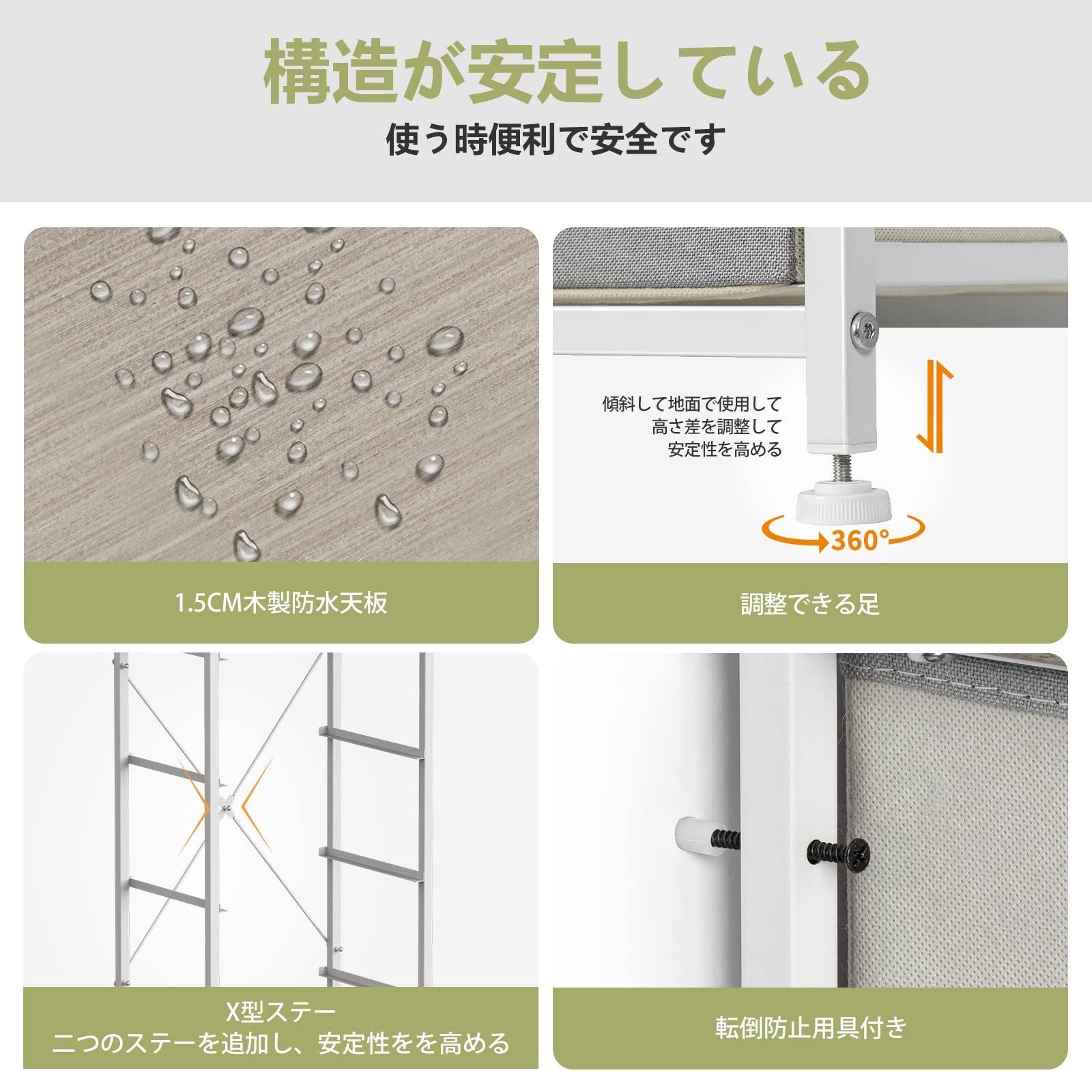 構造が安定している
使う時便利で安全です

1.5CM木製防水天板

傾斜して地面で使用して
高さ差を調整して
安定性を高める

360°

調整できる足

X型ステー
二つのステーを追加し、安定性をを高める

転倒防止用具付き