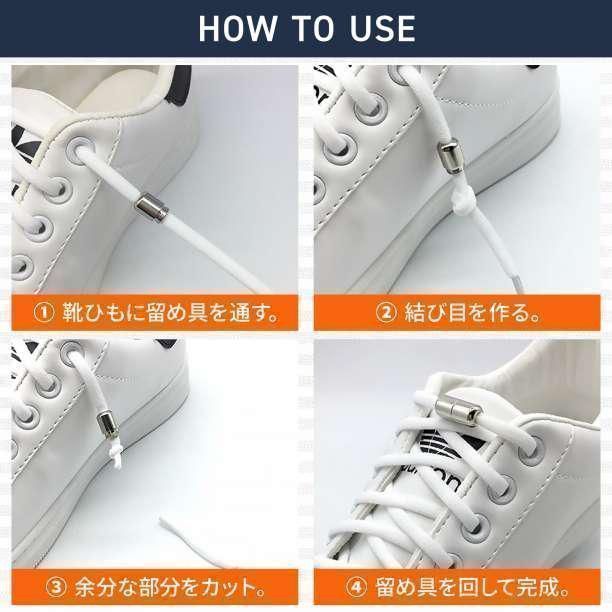 HOW TO USE

① 靴ひもに留め具を通す。

② 結び目を作る。

③ 余分な部分をカット。

④ 留め具を回して完成。