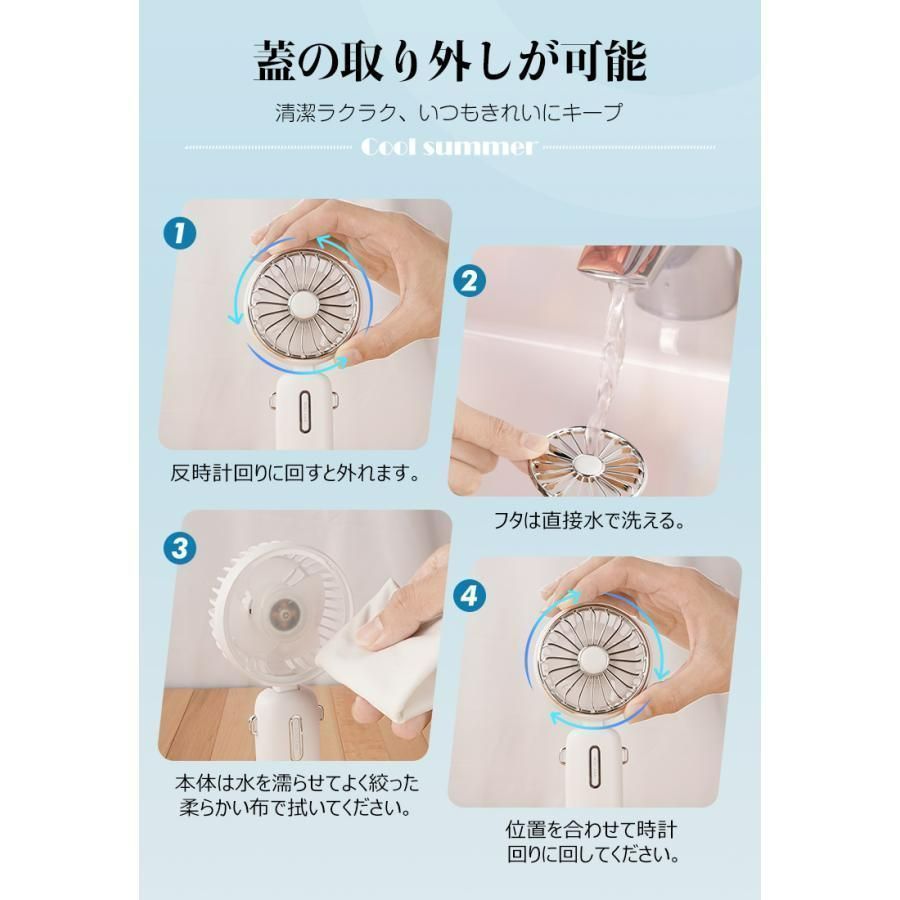 蓋の取り外しが可能

清潔ラクラク、いつもきれいにキープ

Cool summer

1

反時計回りに回すと外れます。

2

フタは直接水で洗える。

3

本体は水を濡らせてよく絞った柔らかい布で拭いてください。

4

位置を合わせて時計回りに回してください。