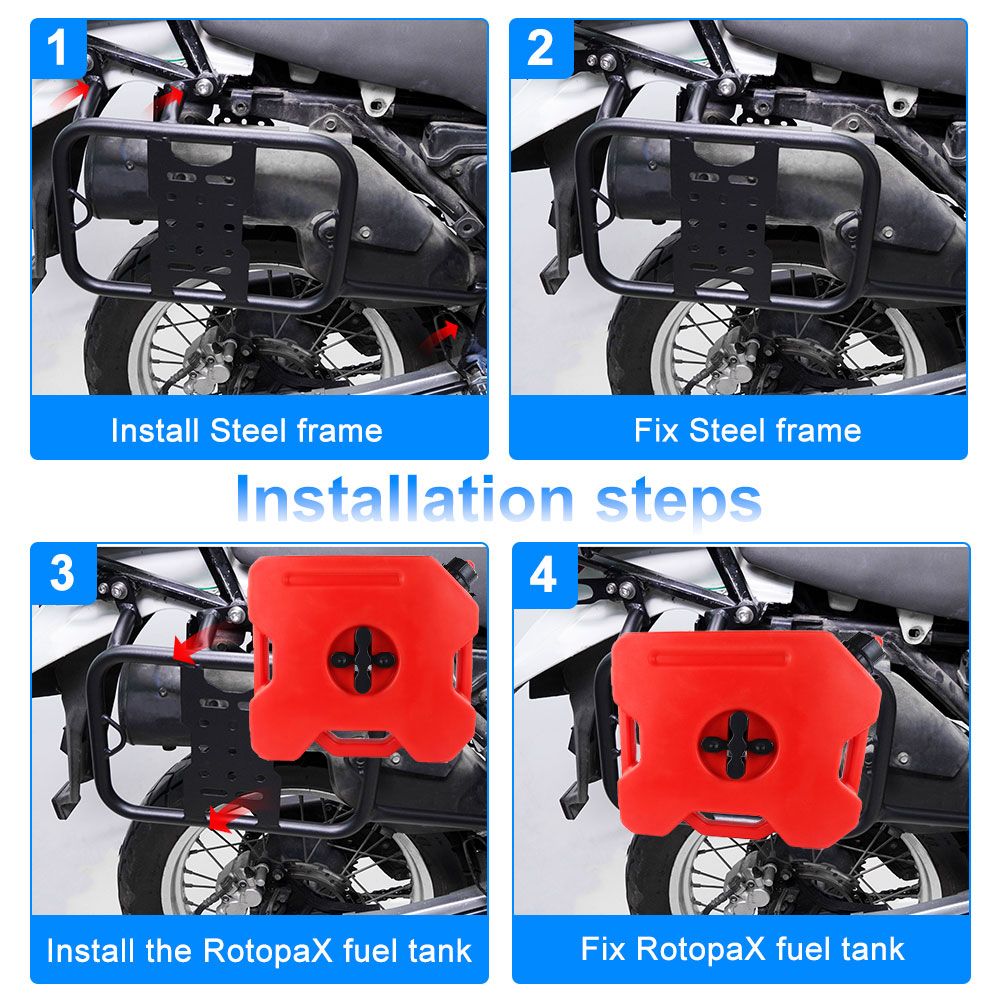 1

Install Steel frame

2

Fix Steel frame

Installation steps

3

Install the RotopaX fuel tank

4

Fix RotopaX fuel tank