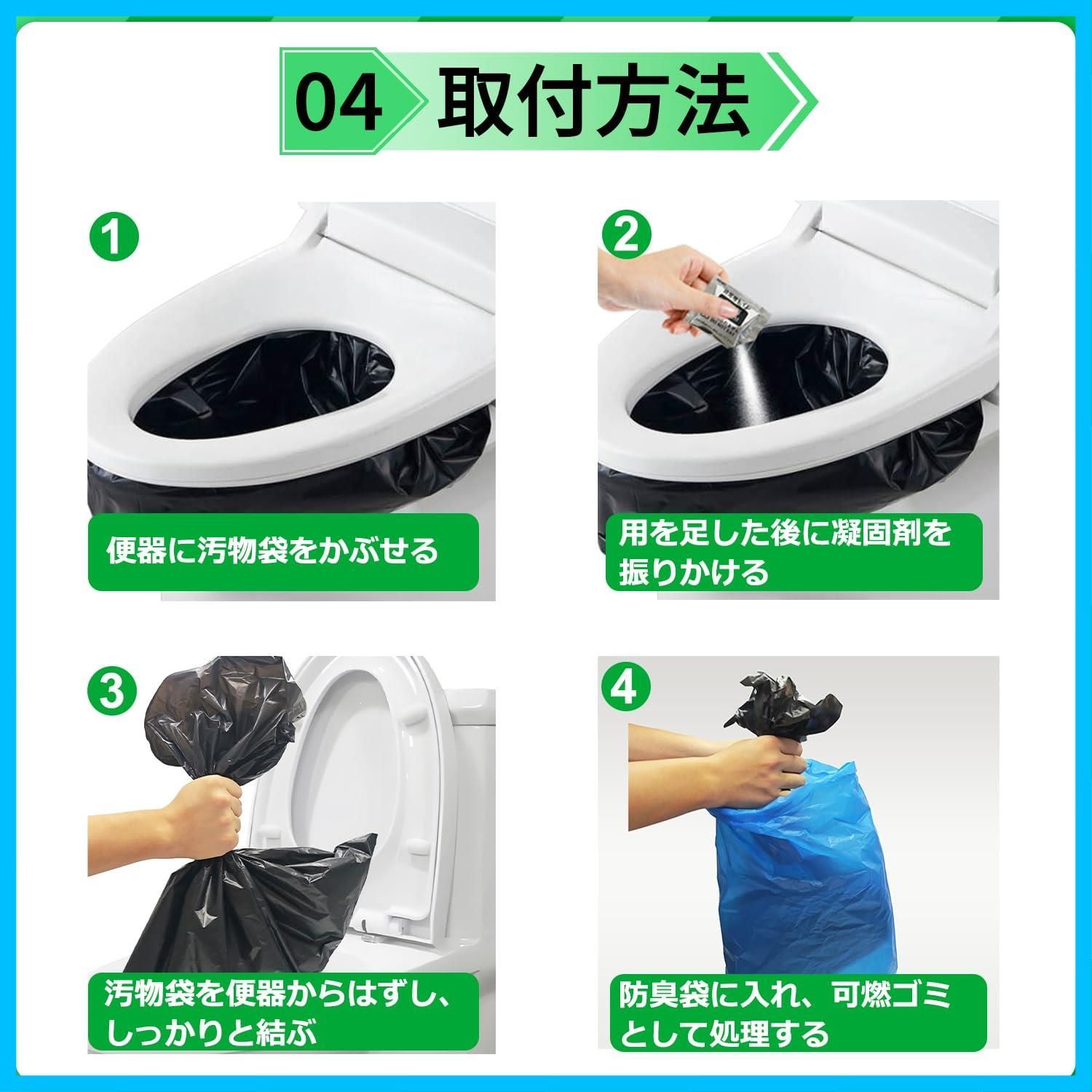 04 取付方法

1
便器に汚物袋をかぶせる

2
用を足した後に凝固剤を振りかける

3
汚物袋を便器からはずし、しっかりと結ぶ

4
防臭袋に入れ、可燃ゴミとして処理する