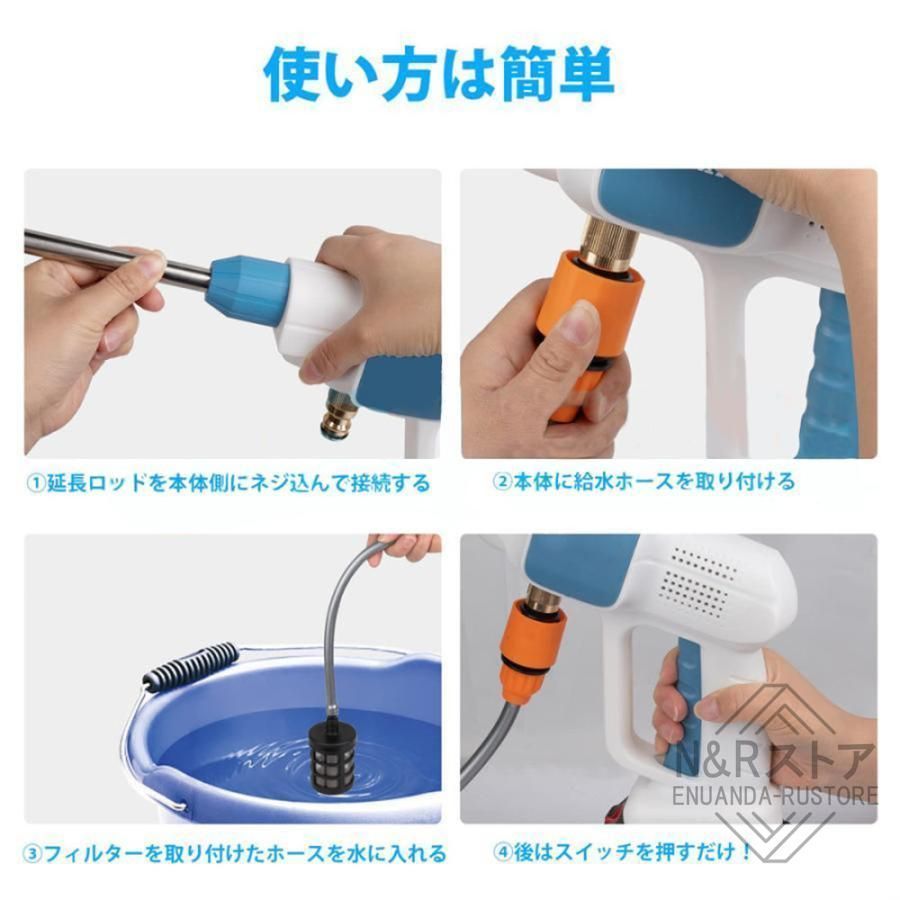 使い方は簡単

①延長ロッドを本体側にネジ込んで接続する

②本体に給水ホースを取り付ける

③フィルターを取り付けたホースを水に入れる

④後はスイッチを押すだけ！

N&Rストア
ENUANDA-RUSTORE