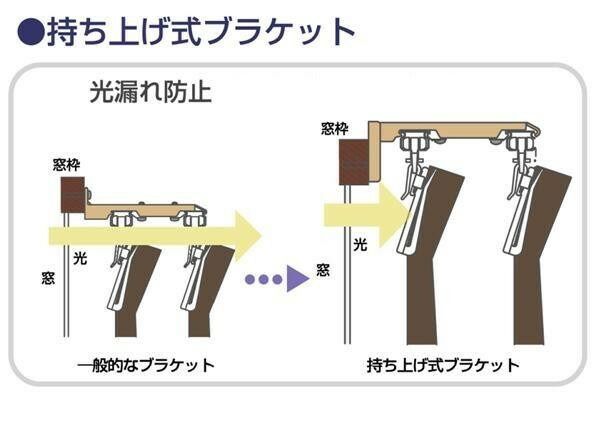 ●持ち上げ式ブラケット

光漏れ防止

窓枠

光

窓

一般的なブラケット

窓枠

光

窓

持ち上げ式ブラケット