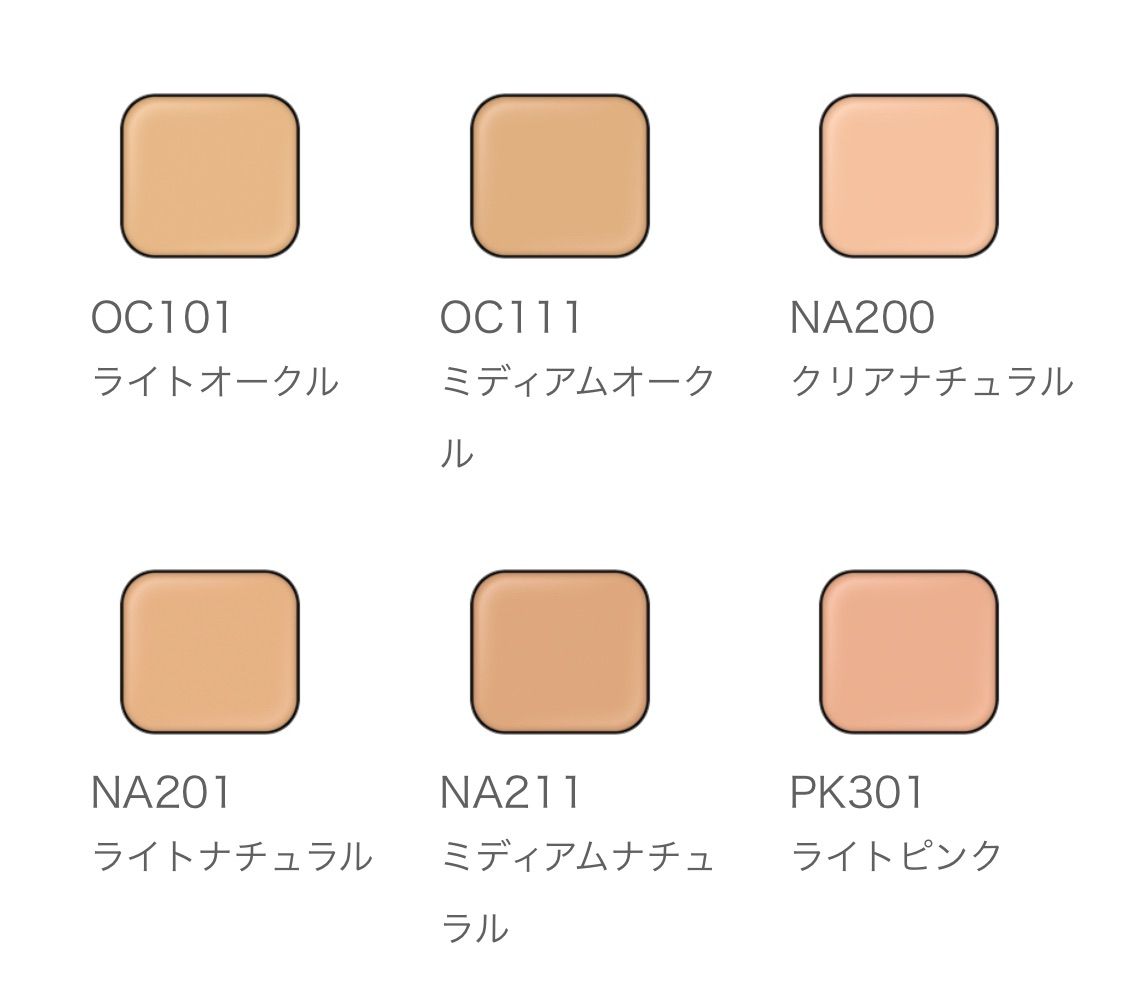 OC101
ライトオークル

OC111
ミディアムオークル

NA200
クリアナチュラル

NA201
ライトナチュラル

NA211
ミディアムナチュラル

PK301
ライトピンク