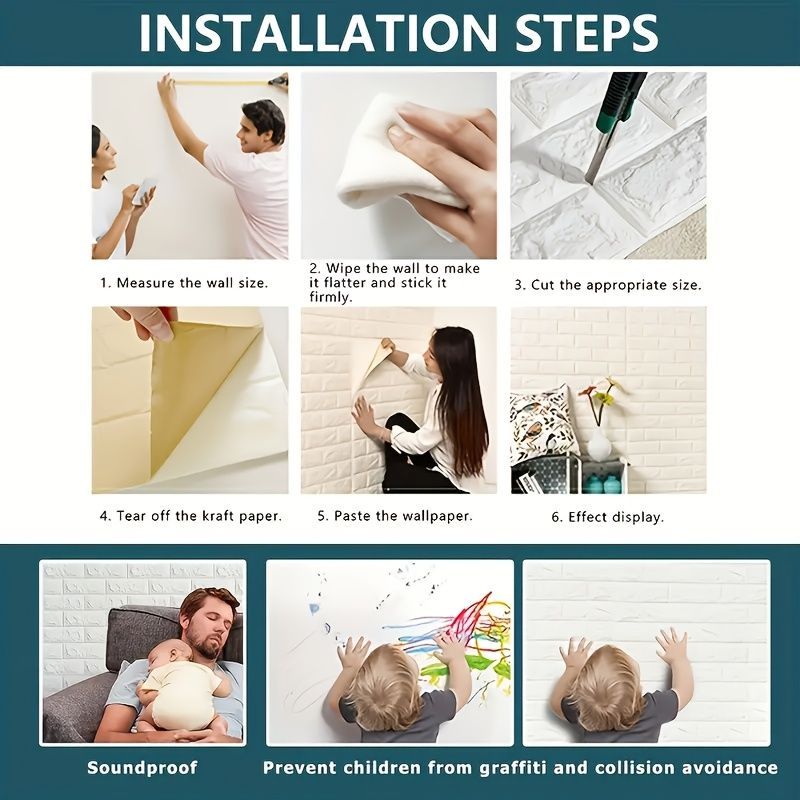 INSTALLATION STEPS

1. Measure the wall size.

2. Wipe the wall to make it flatter and stick it firmly.

3. Cut the appropriate size.

4. Tear off the kraft paper.

5. Paste the wallpaper.

6. Effect display.

Soundproof

Prevent children from graffiti and collision avoidance