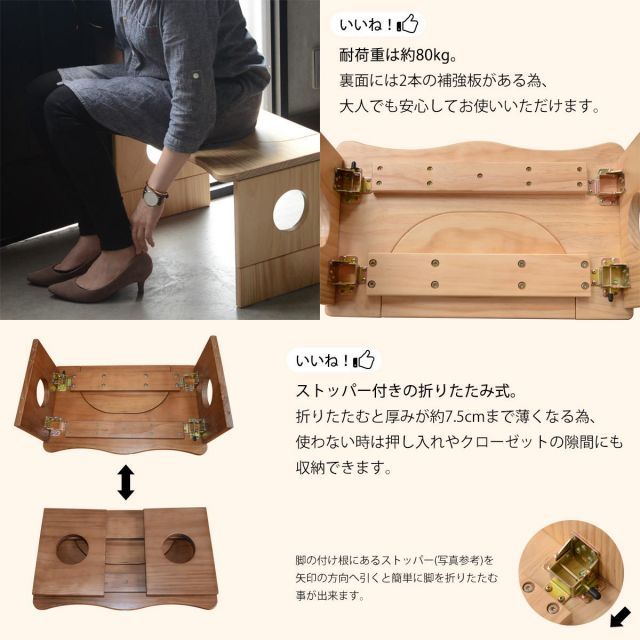 いいね！

耐荷重は約80kg。
裏面には2本の補強板がある為、
大人でも安心してお使いいただけます。

いいね！

ストッパー付きの折りたたみ式。
折りたたむと厚みが約7.5cmまで薄くなる為、
使わない時は押し入れやクローゼットの隙間にも
収納できます。

脚の付け根にあるストッパー(写真参考)を
矢印の方向へ引くと簡単に脚を折りたたむ
事が出来ます。