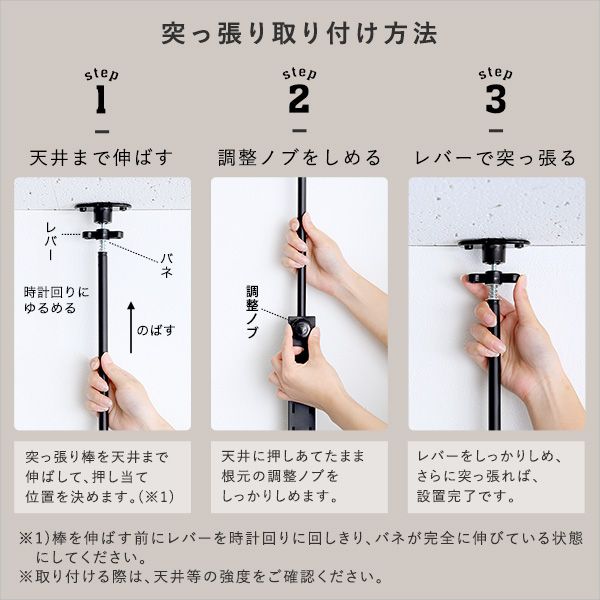 突っ張り取り付け方法

step
1
天井まで伸ばす

レバー
バネ
時計回りにゆるめる
のばす

突っ張り棒を天井まで伸ばして、押し当て位置を決めます。(※1)

step
2
調整ノブをしめる

調整ノブ

天井に押しあてたまま根元の調整ノブをしっかりしめます。

step
3
レバーで突っ張る

レバーをしっかりしめ、さらに突っ張れば、設置完了です。

※1)棒を伸ばす前にレバーを時計回りに回しきり、バネが完全に伸びている状態にしてください。
※取り付ける際は、天井等の強度をご確認ください。