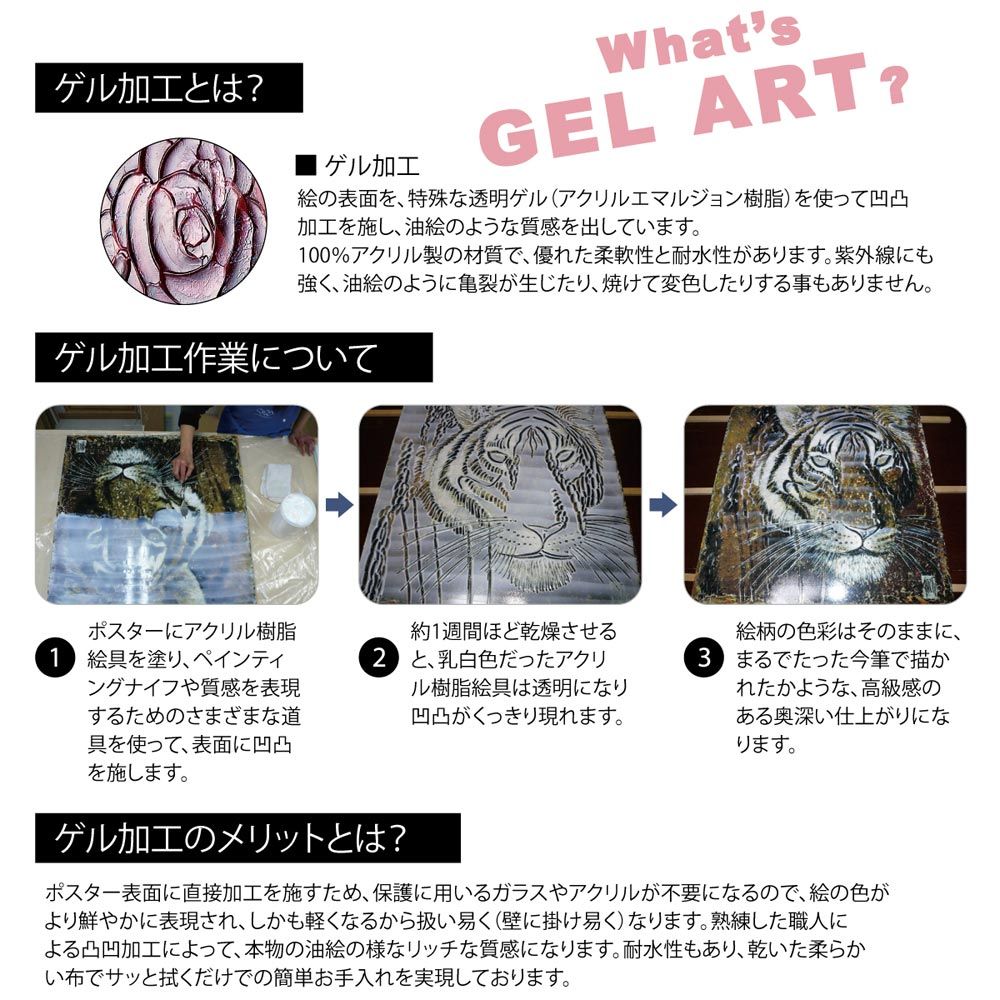 What's GEL ART?

ゲル加工とは?

■ ゲル加工
絵の表面を、特殊な透明ゲル(アクリルエマルジョン樹脂)を使って凹凸加工を施し、油絵のような質感を出しています。
100%アクリル製の材質で、優れた柔軟性と耐水性があります。紫外線にも強く、油絵のように亀裂が生じたり、焼けて変色したりする事もありません。

ゲル加工作業について

1 ポスターにアクリル樹脂絵具を塗り、ペインティングナイフや質感を表現するためのさまざまな道具を使って、表面に凹凸を施します。

2 約1週間ほど乾燥させると、乳白色だったアクリル樹脂絵具は透明になり凹凸がくっきり現れます。

3 絵柄の色彩はそのままに、まるでたった今筆で描かれたかような、高級感のある奥深い仕上がりになります。

ゲル加工のメリットとは?

ポスター表面に直接加工を施すため、保護に用いるガラスやアクリルが不要になるので、絵の色がより鮮やかに表現され、しかも軽くなるから扱い易く(壁に掛け易く)なります。熟練した職人による凸凹加工によって、本物の油絵の様なリッチな質感になります。耐水性もあり、乾いた柔らかい布でサッと拭くだけでの簡単お手入れを実現しております。