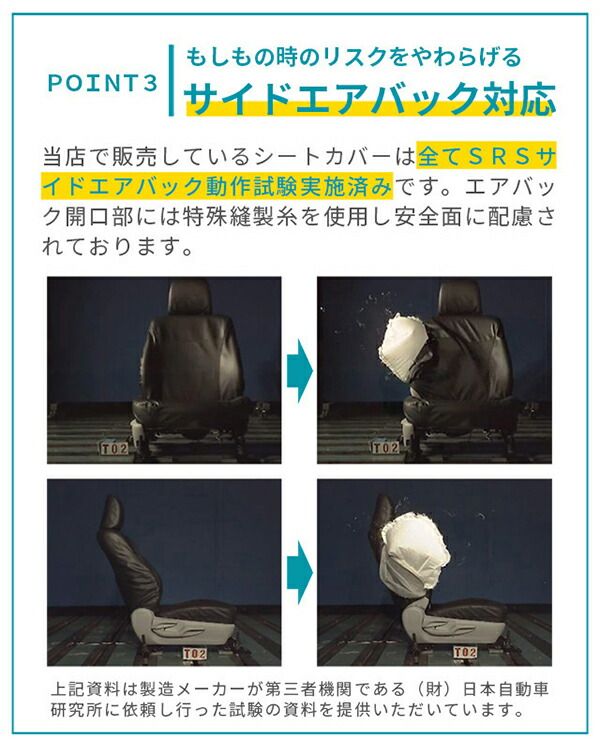 POINT3

もしもの時のリスクをやわらげる
サイドエアバック対応

当店で販売しているシートカバーは全てＳＲＳサイドエアバック動作試験実施済みです。エアバック開口部には特殊縫製糸を使用し安全面に配慮されております。

T02

T02

T02

T02

上記資料は製造メーカーが第三者機関である（財）日本自動車研究所に依頼し行った試験の資料を提供いただいています。