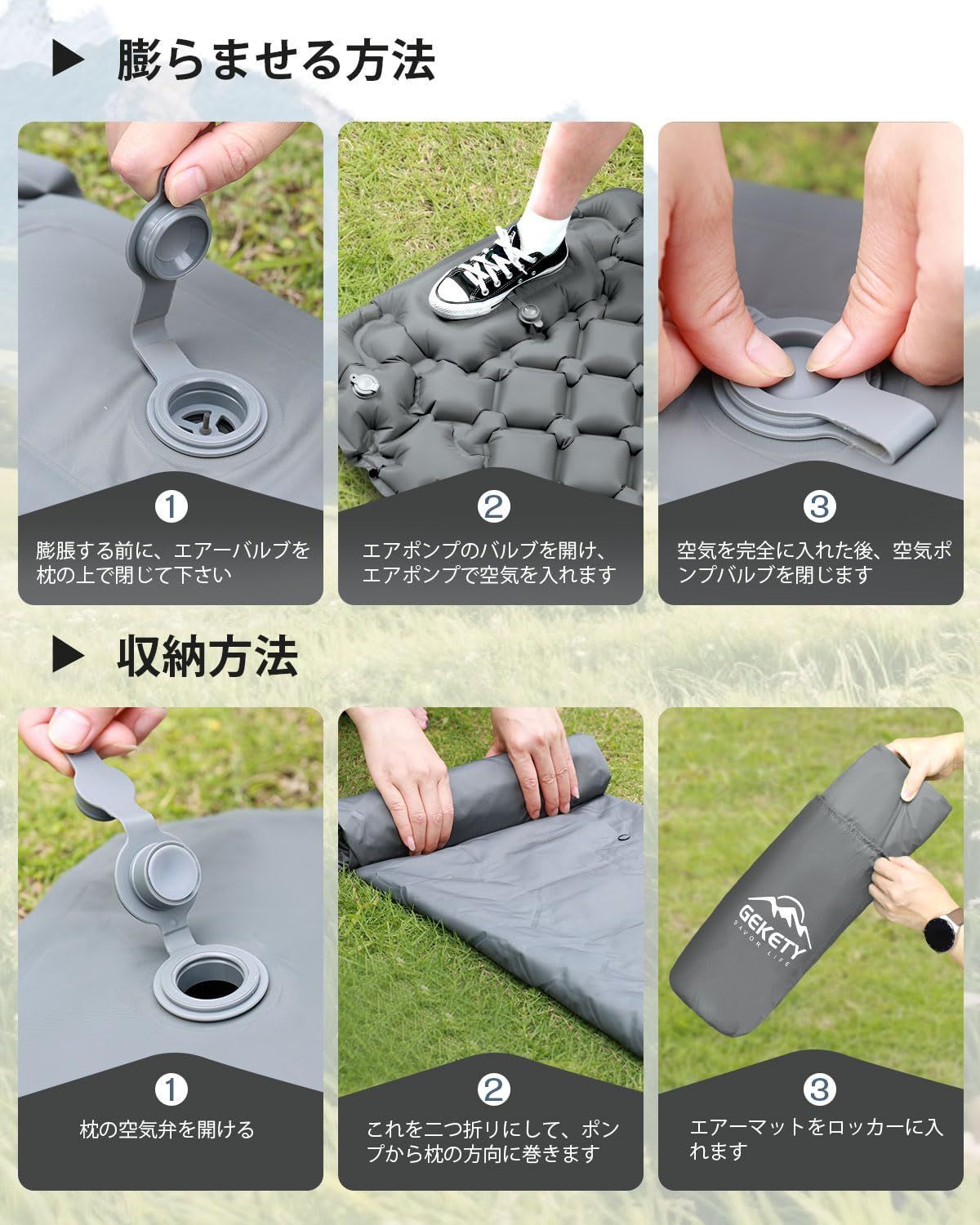 ▶ 膨らませる方法

①
膨脹する前に、エアーバルブを枕の上で閉じて下さい

②
エアポンプのバルブを開け、エアポンプで空気を入れます

③
空気を完全に入れた後、空気ポンプバルブを閉じます

▶ 収納方法

①
枕の空気弁を開ける

②
これを二つ折りにして、ポンプから枕の方向に巻きます

GEKETY
SAVOR LIFE

③
エアーマットをロッカーに入れます