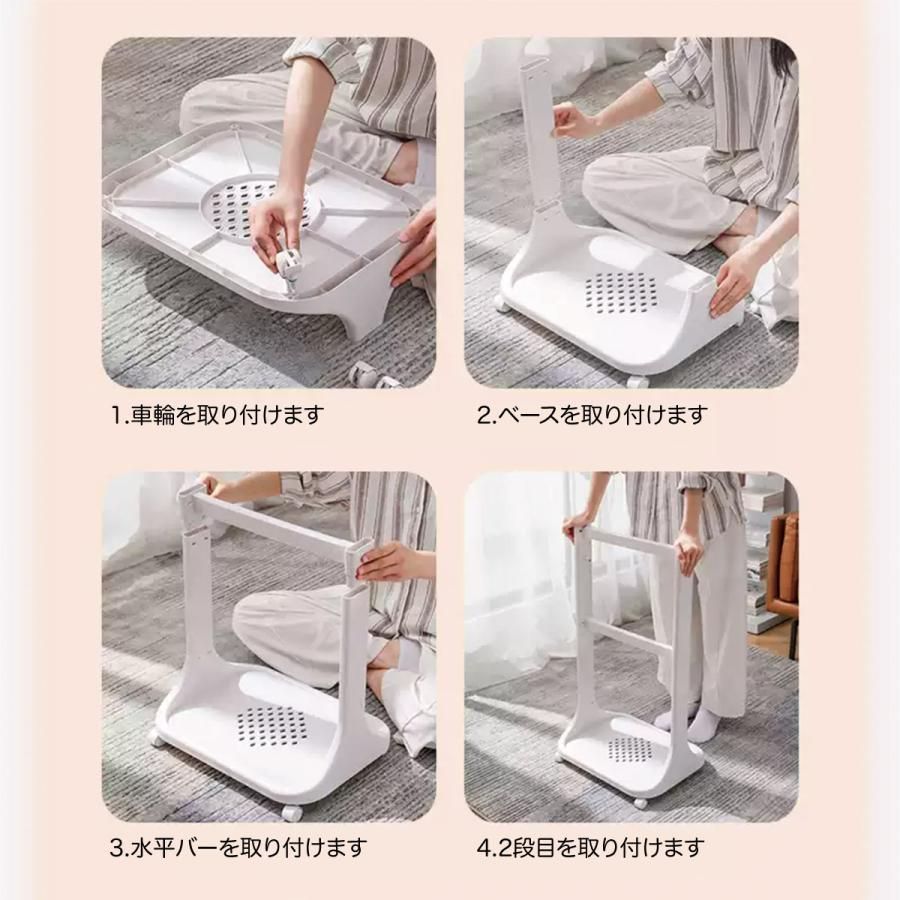 1.車輪を取り付けます

2.ベースを取り付けます

3.水平バーを取り付けます

4.2段目を取り付けます