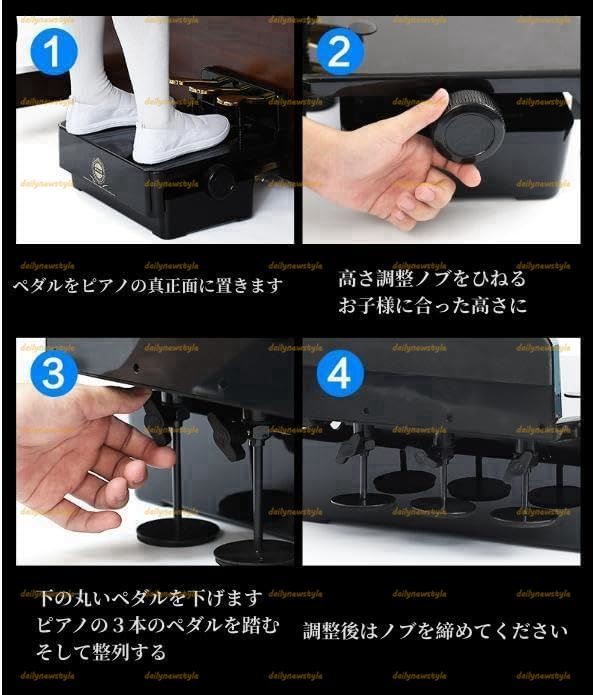 1

2

ペダルをピアノの真正面に置きます

高さ調整ノブをひねる
お子様に合った高さに

3

4

下の丸いペダルを下げます
ピアノの３本のペダルを踏む
そして整列する

調整後はノブを締めてください

dailynewstyle