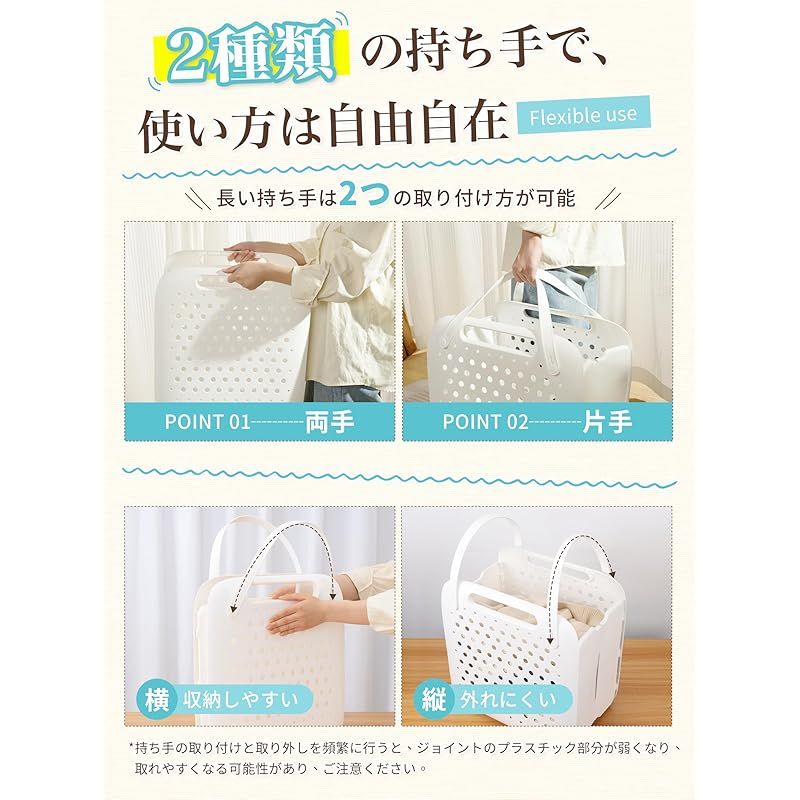 2種類の持ち手で、
使い方は自由自在 Flexible use

長い持ち手は2つの取り付け方が可能

POINT 01---------両手

POINT 02---------片手

横 収納しやすい

縦 外れにくい

*持ち手の取り付けと取り外しを頻繁に行うと、ジョイントのプラスチック部分が弱くなり、取れやすくなる可能性があり、ご注意ください。