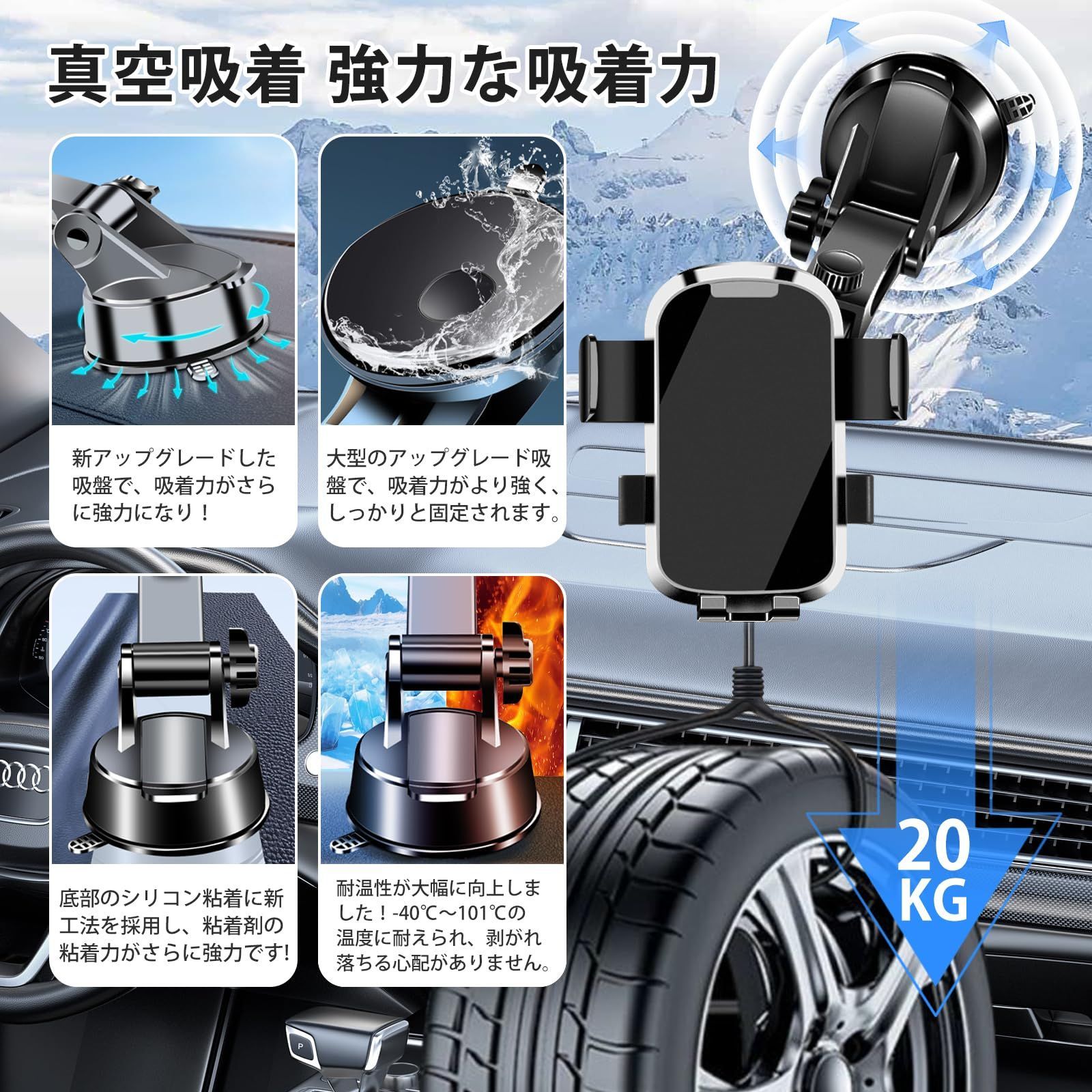 真空吸着 強力な吸着力

新アップグレードした吸盤で、吸着力がさらに強力になり！

大型のアップグレード吸盤で、吸着力がより強く、しっかりと固定されます。

底部のシリコン粘着に新工法を採用し、粘着剤の粘着力がさらに強力です!

耐温性が大幅に向上しました！-40℃～101℃の温度に耐えられ、剥がれ落ちる心配がありません。

20 KG

P