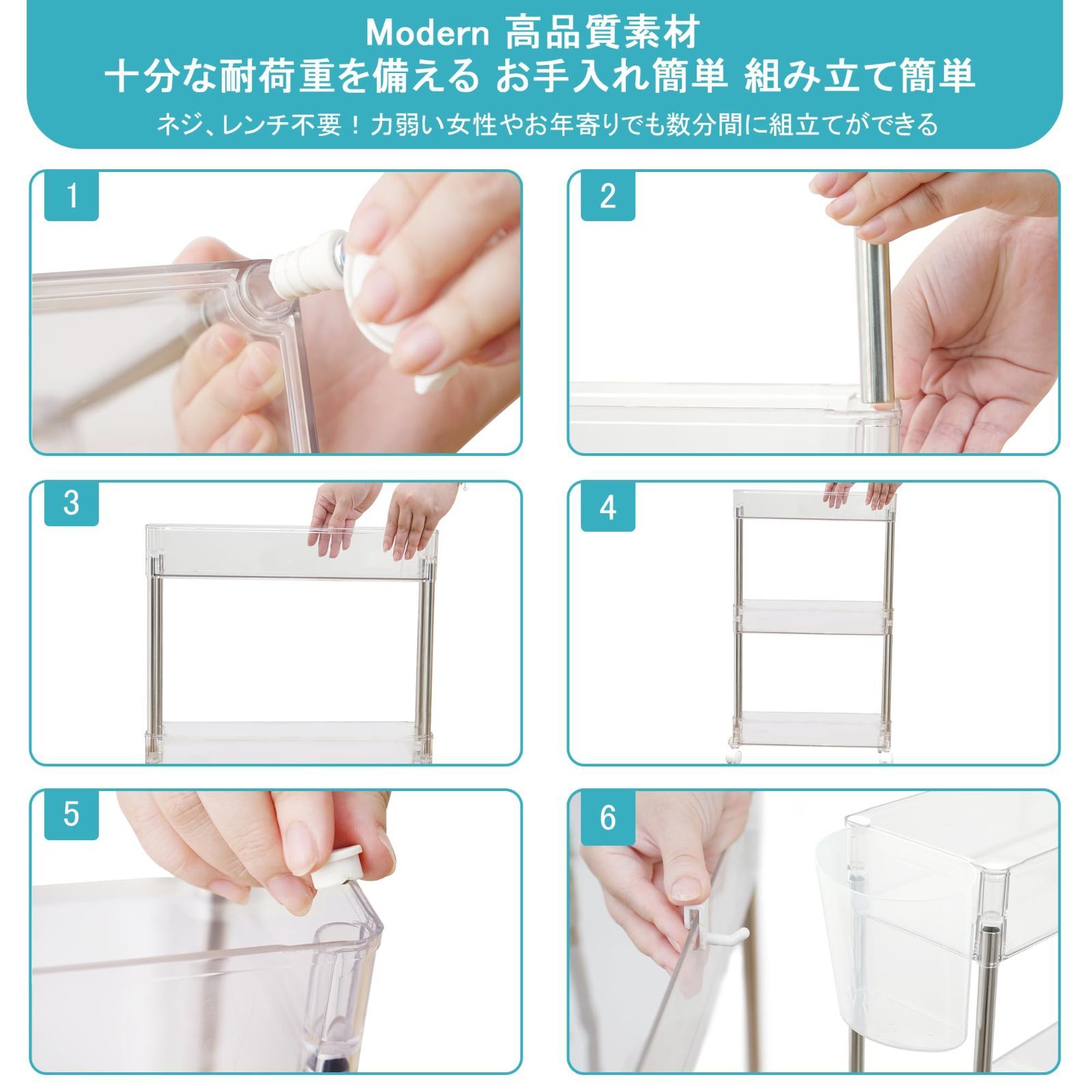 Modern 高品質素材
十分な耐荷重を備える お手入れ簡単 組み立て簡単
ネジ、レンチ不要！力弱い女性やお年寄りでも数分間に組立てができる

1

2

3

4

5

6