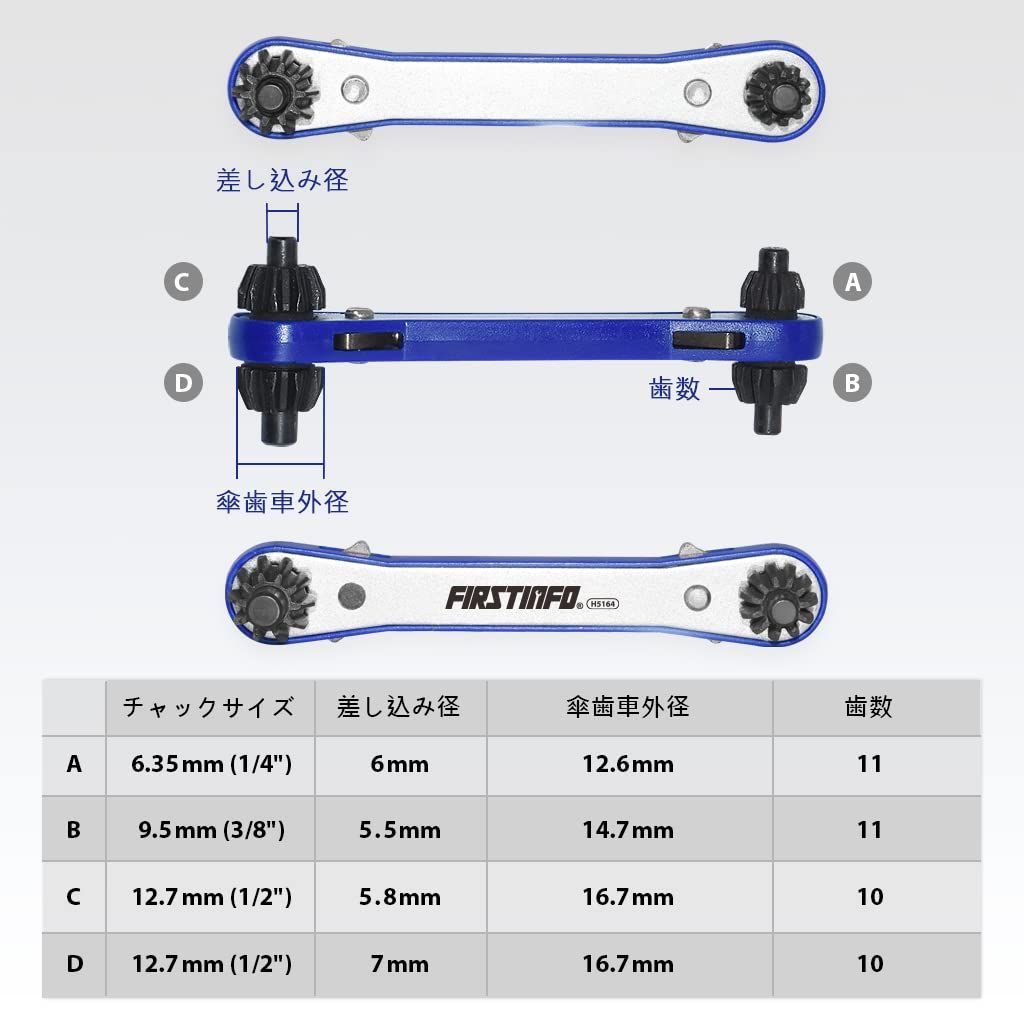 差し込み径

C

A

D

歯数

B

傘歯車外径

FIRSTINFO® H5164

| | チャックサイズ | 差し込み径 | 傘歯車外径 | 歯数 |
|---|---|---|---|---|
| A | 6.35mm (1/4") | 6mm | 12.6mm | 11 |
| B | 9.5mm (3/8") | 5.5mm | 14.7mm | 11 |
| C | 12.7mm (1/2") | 5.8mm | 16.7mm | 10 |
| D | 12.7mm (1/2") | 7mm | 16.7mm | 10 |