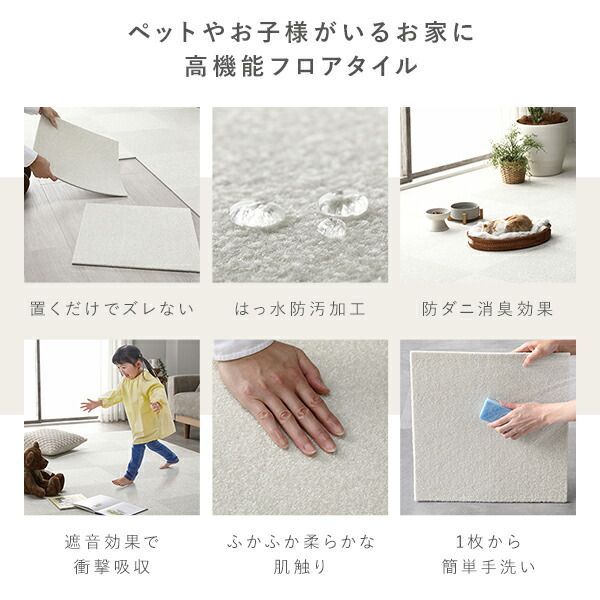 ペットやお子様がいるお家に
高機能フロアタイル

置くだけでズレない

はっ水防汚加工

防ダニ消臭効果

遮音効果で
衝撃吸収

ふかふか柔らかな
肌触り

1枚から
簡単手洗い