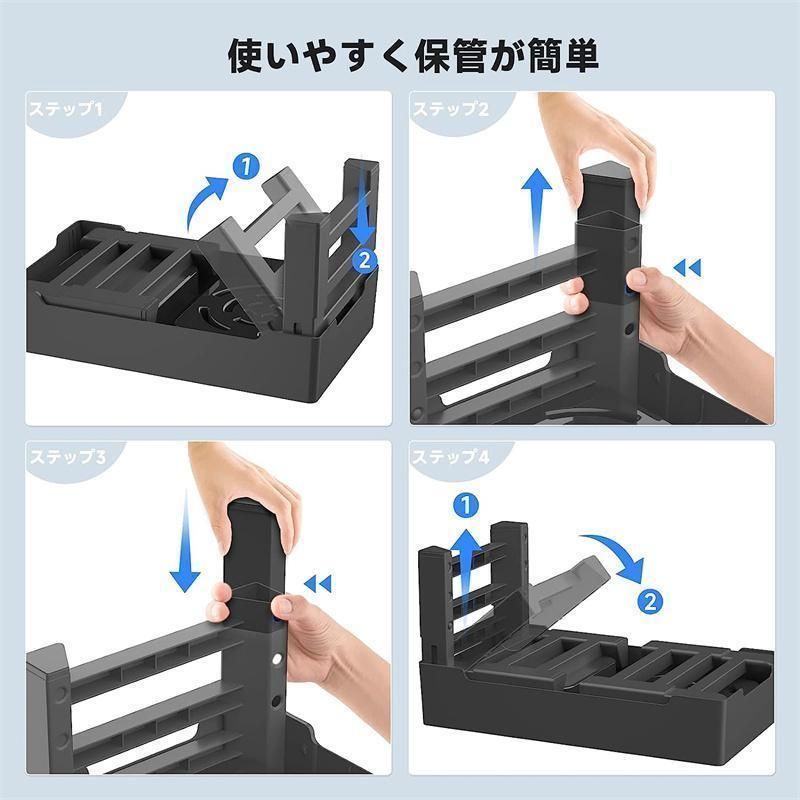 使いやすく保管が簡単

ステップ1

1

2

ステップ2

ステップ3

ステップ4

1

2