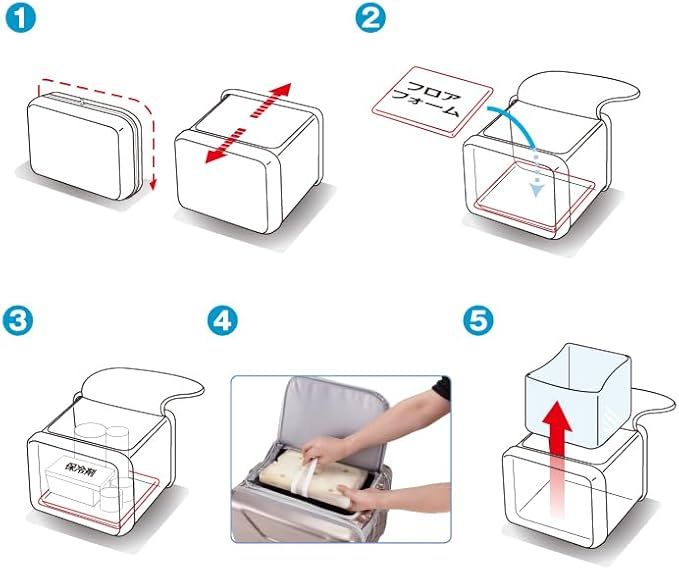 1

2

フロア
フォーム

3

保冷剤

4

5