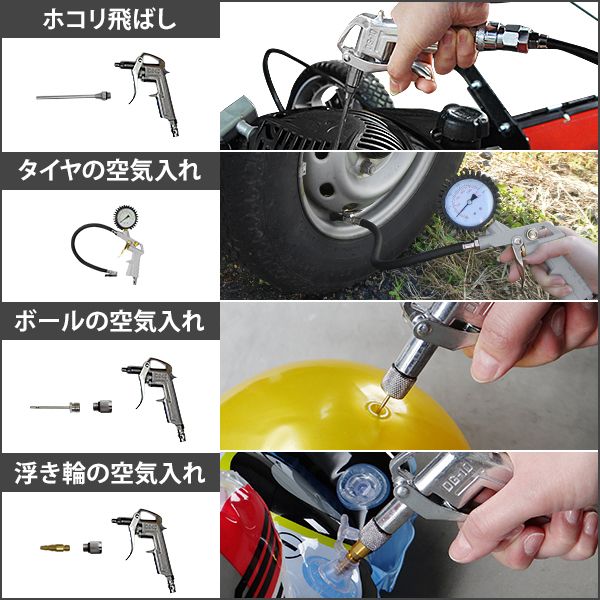 ホコリ飛ばし

タイヤの空気入れ

ボールの空気入れ

浮き輪の空気入れ

DG-10