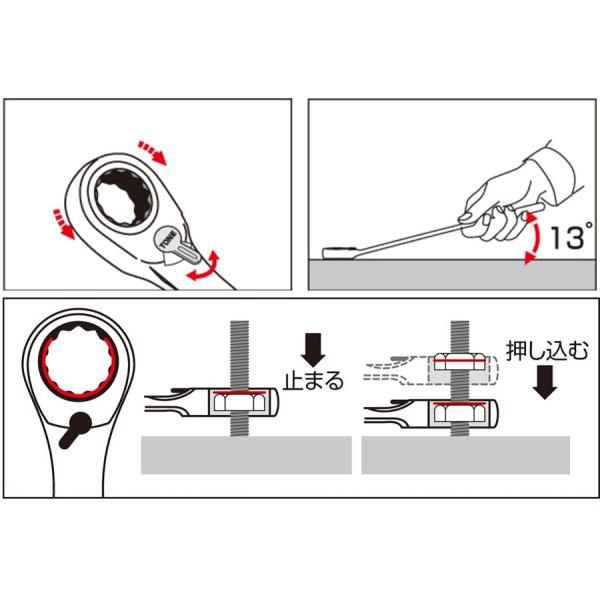 TONE

13°

止まる

押し込む