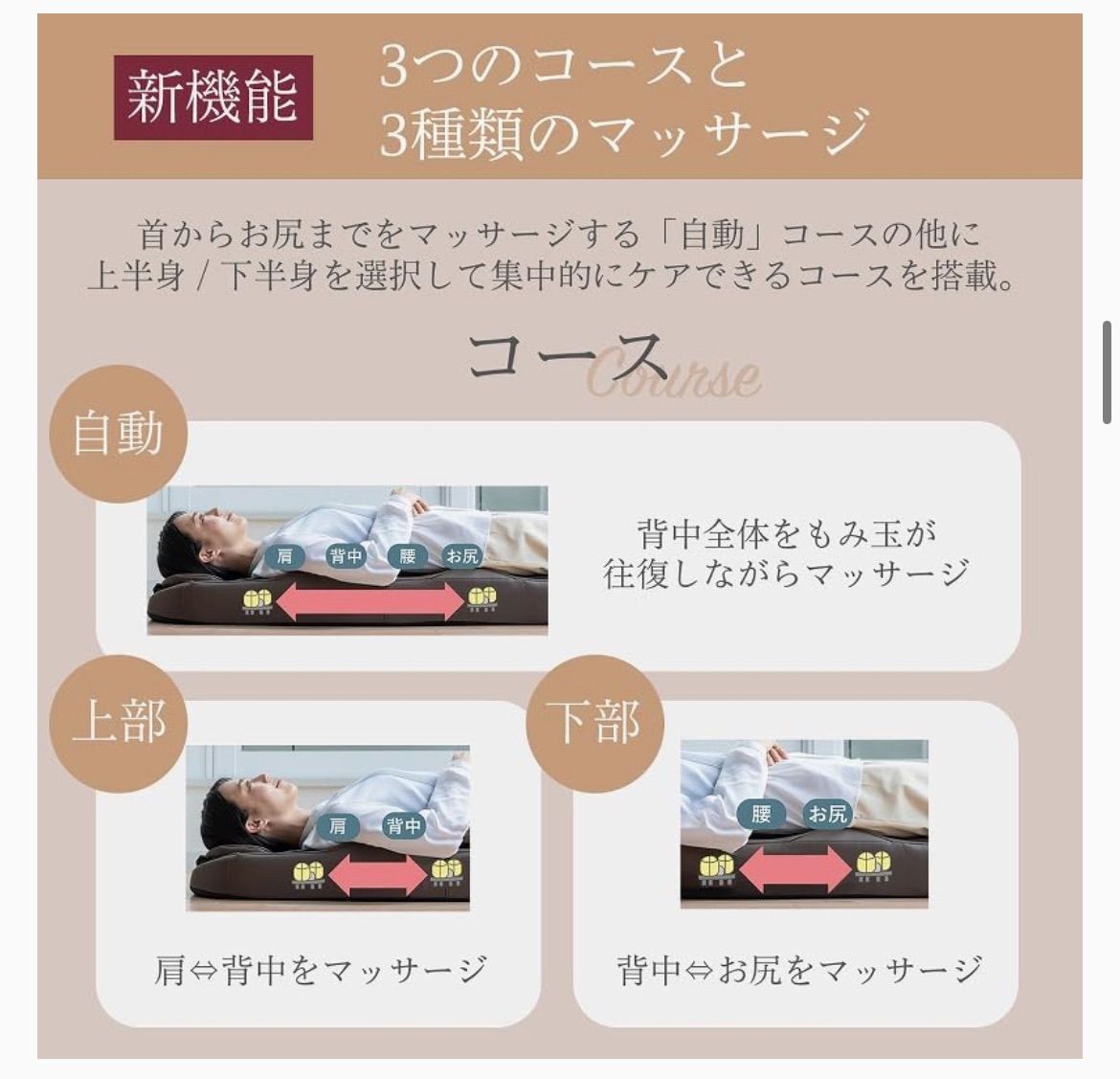 新機能

3つのコースと
3種類のマッサージ

首からお尻までをマッサージする「自動」コースの他に
上半身 / 下半身を選択して集中的にケアできるコースを搭載。

コース
Course

自動

肩 背中 腰 お尻

背中全体をもみ玉が
往復しながらマッサージ

上部

肩 背中

肩⇔背中をマッサージ

下部

腰 お尻

背中⇔お尻をマッサージ