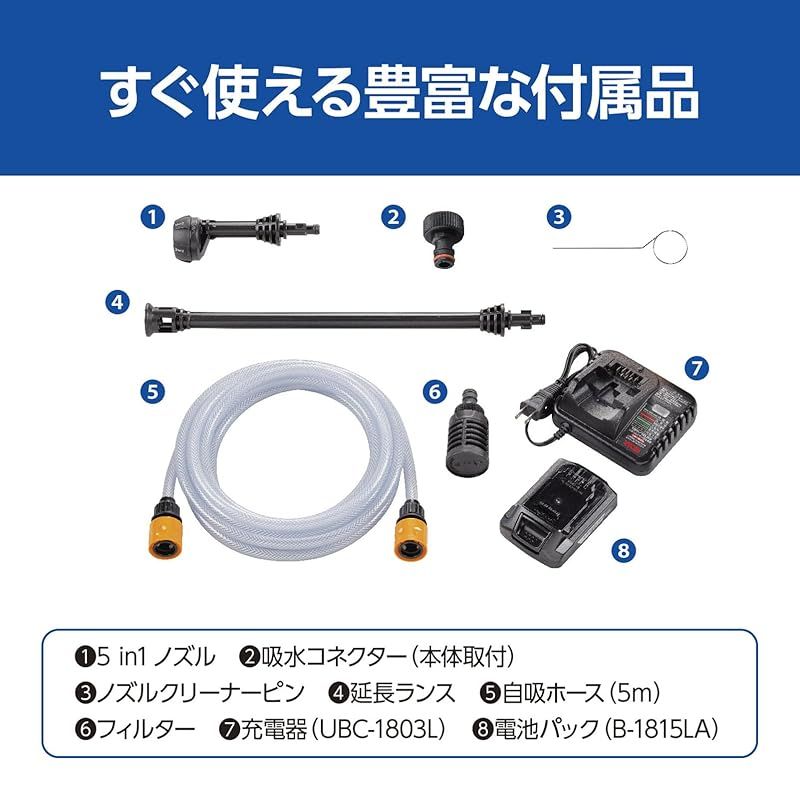 すぐ使える豊富な付属品

1

2

3

4

5

6

7

8

❶5 in1 ノズル　❷吸水コネクター（本体取付）
❸ノズルクリーナーピン　❹延長ランス　❺自吸ホース（5m）
❻フィルター　❼充電器（UBC-1803L）　❽電池パック（B-1815LA）