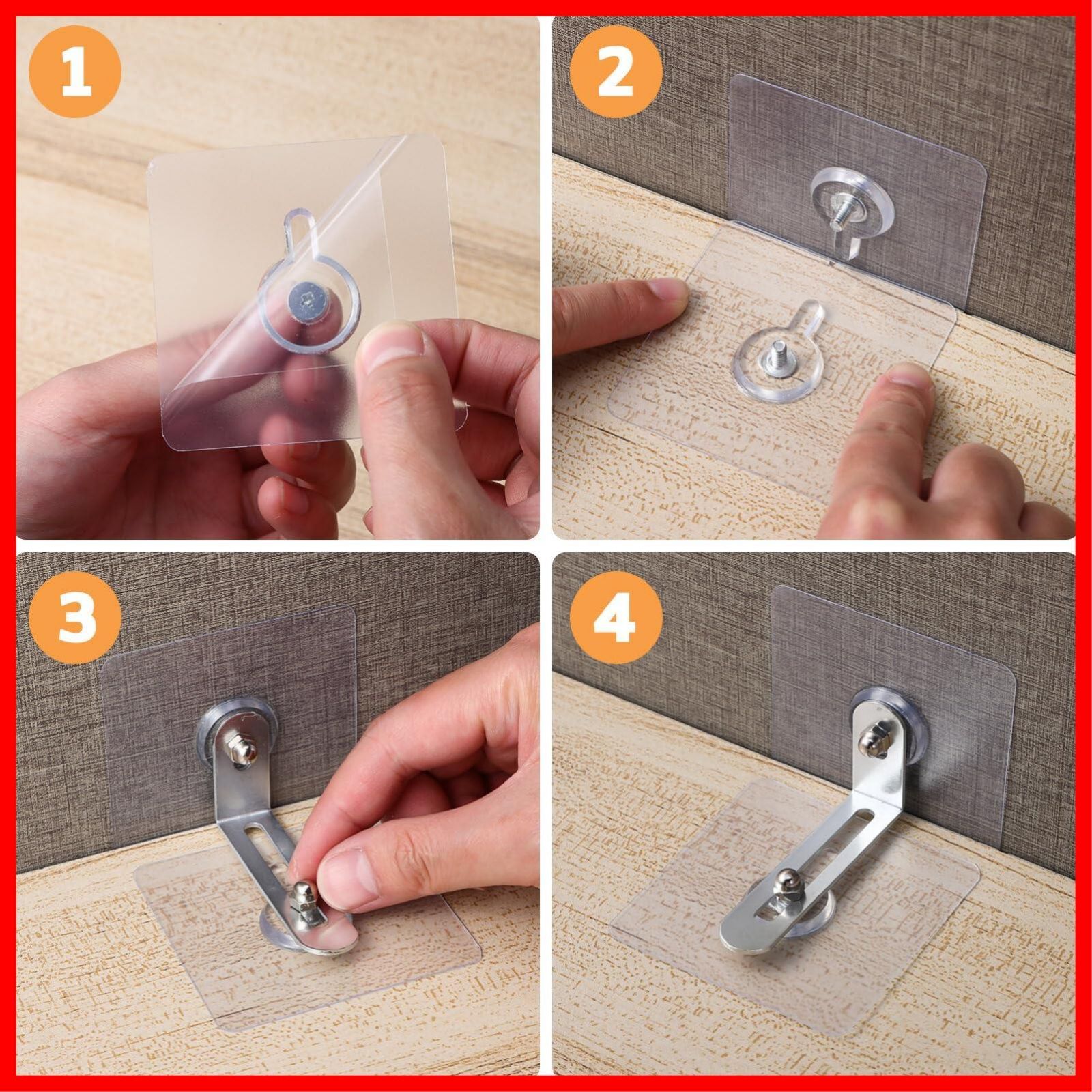 1
2
3
4