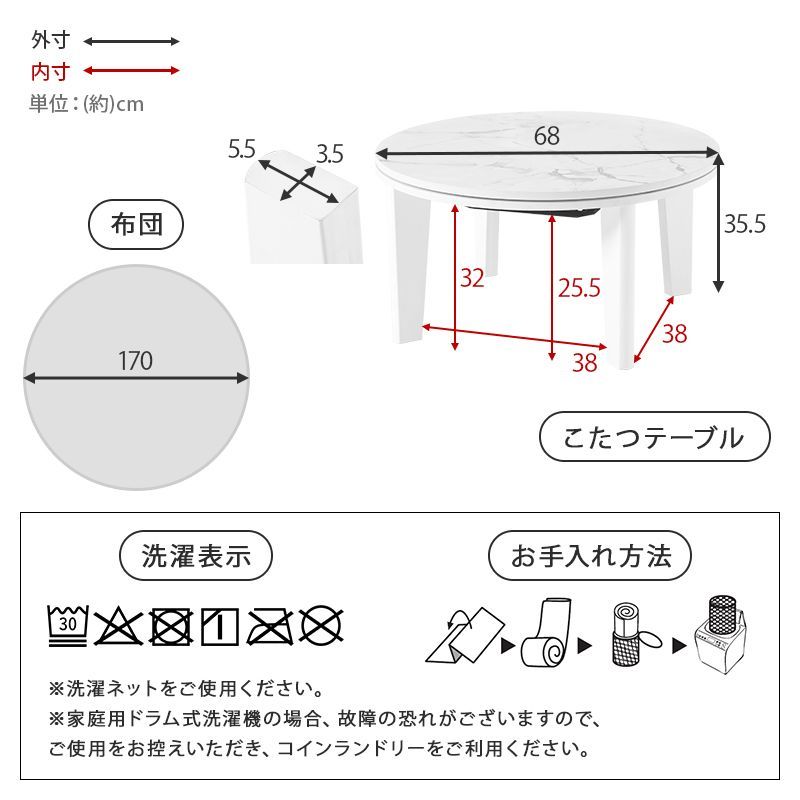 外寸
内寸
単位：(約)cm

5.5
3.5

68
35.5
32
25.5
38
38

布団
170

こたつテーブル

洗濯表示
30

お手入れ方法

※洗濯ネットをご使用ください。
※家庭用ドラム式洗濯機の場合、故障の恐れがございますので、ご使用をお控えいただき、コインランドリーをご利用ください。