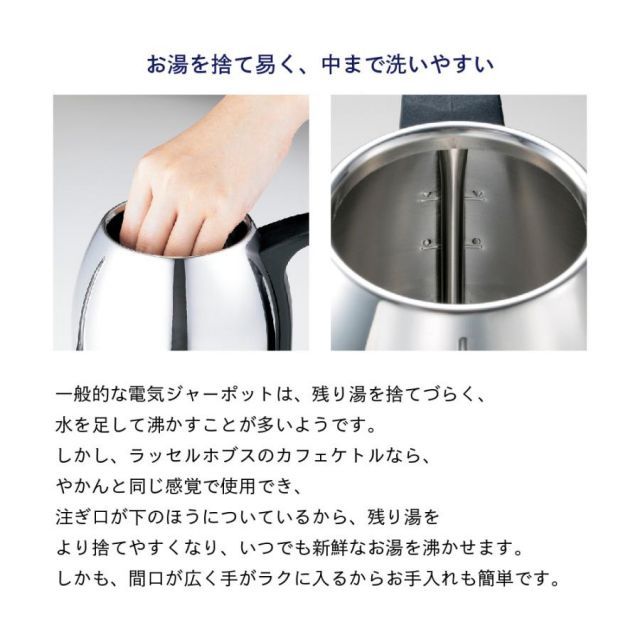 お湯を捨て易く、中まで洗いやすい

一般的な電気ジャーポットは、残り湯を捨てづらく、
水を足して沸かすことが多いようです。
しかし、ラッセルホブスのカフェケトルなら、
やかんと同じ感覚で使用でき、
注ぎ口が下のほうについているから、残り湯を
より捨てやすくなり、いつでも新鮮なお湯を沸かせます。
しかも、間口が広く手がラクに入るからお手入れも簡単です。