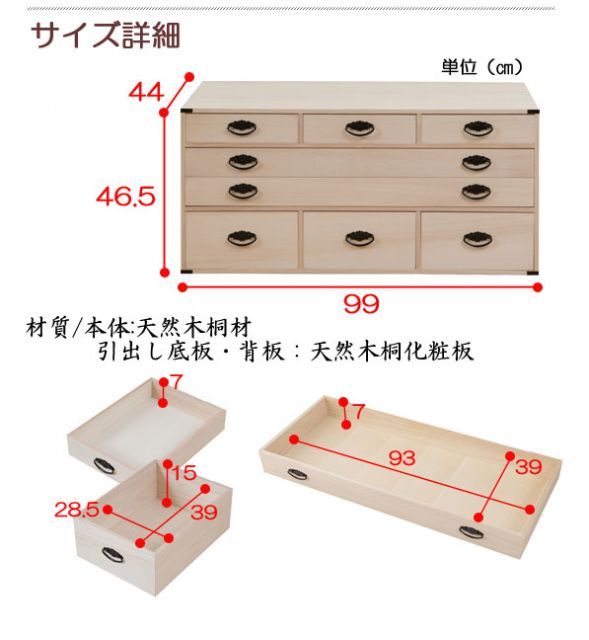 サイズ詳細

単位（㎝）

44

46.5

99

材質/本体:天然木桐材
引出し底板・背板：天然木桐化粧板

7

15

28.5

39

7

93

39