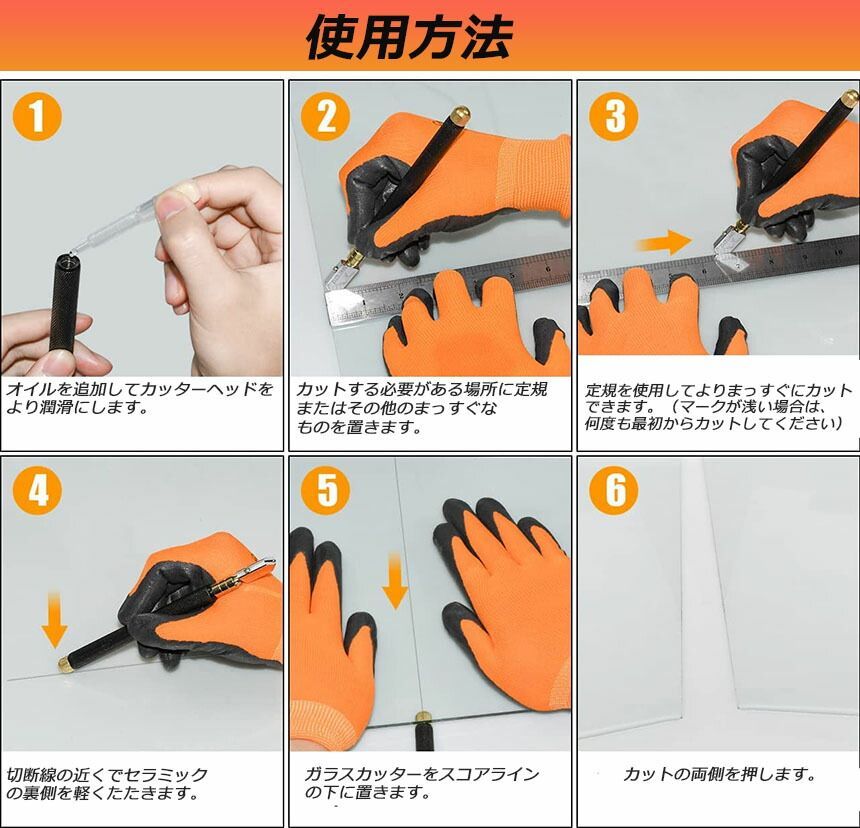 使用方法

1

オイルを追加してカッターヘッドをより潤滑にします。

2

カットする必要がある場所に定規またはその他のまっすぐなものを置きます。

3

定規を使用してよりまっすぐにカットできます。（マークが浅い場合は、何度も最初からカットしてください）

4

切断線の近くでセラミックの裏側を軽くたたきます。

5

ガラスカッターをスコアラインの下に置きます。

6

カットの両側を押します。