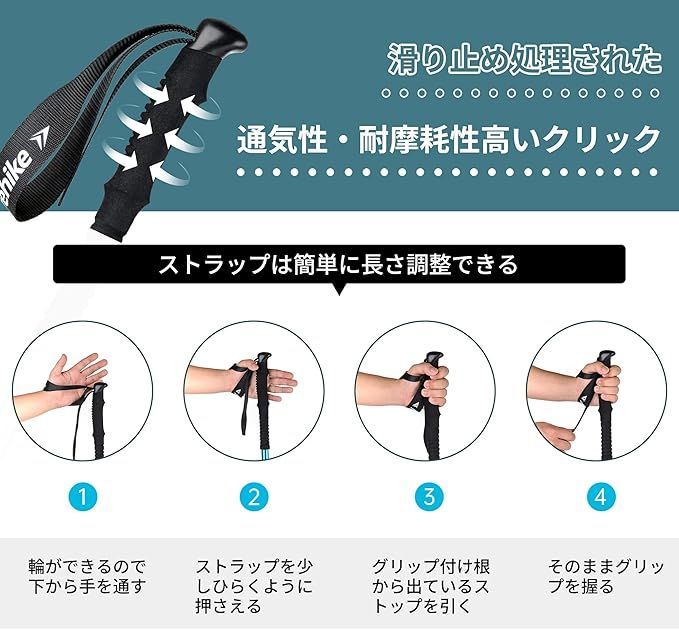 hike

滑り止め処理された

通気性・耐摩耗性高いクリック

ストラップは簡単に長さ調整できる

1

2

3

4

輪ができるので下から手を通す

ストラップを少しひらくように押さえる

グリップ付け根から出ているストップを引く

そのままグリップを握る